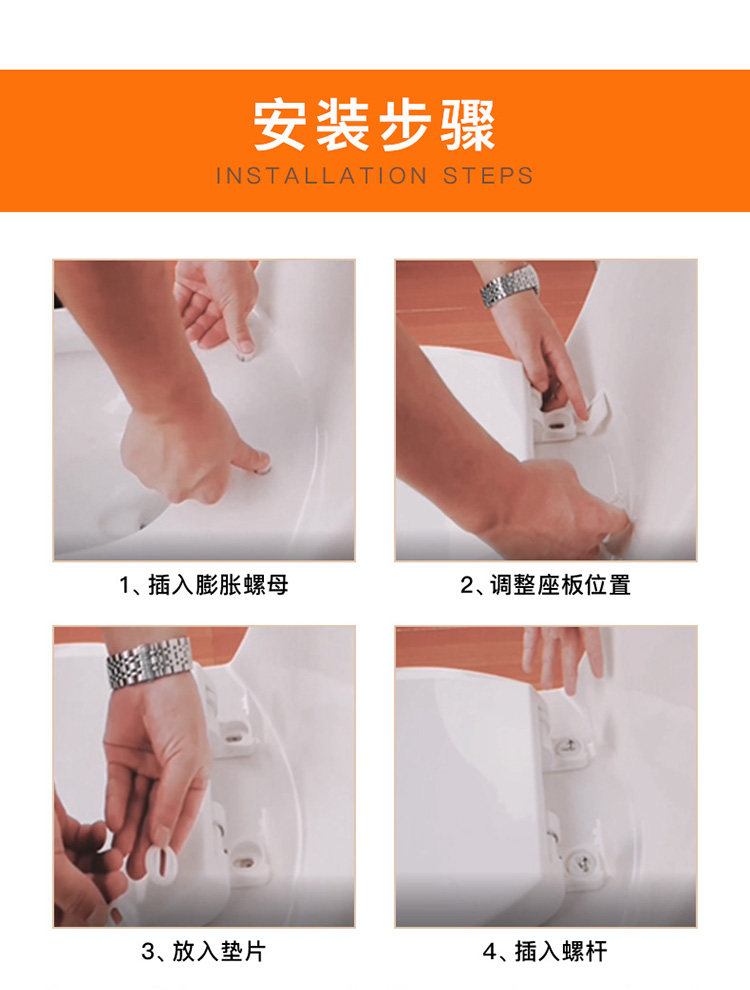 安装步骤
INSTALLATION STEPS

1、插入膨胀螺母

2、调整座板位置

3、放入垫片

4、插入螺杆