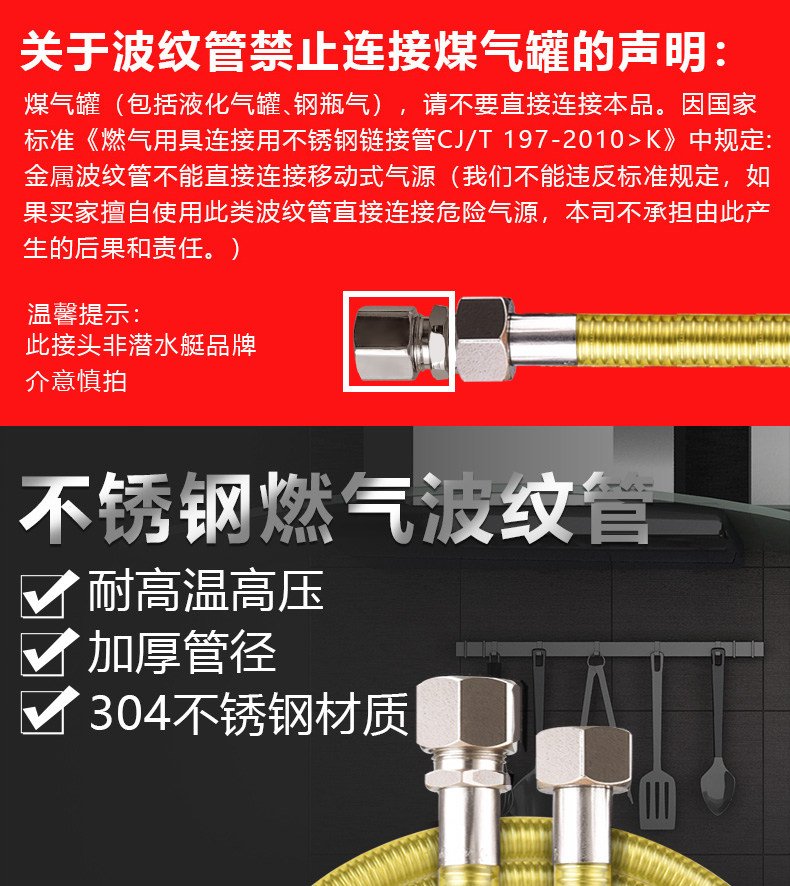 关于波纹管禁止连接煤气罐的声明：

煤气罐（包括液化气罐、钢瓶气），请不要直接连接本品。因国家标准《燃气用具连接用不锈钢链接管CJ/T 197-2010>K》中规定：金属波纹管不能直接连接移动式气源（我们不能违反标准规定，如果买家擅自使用此类波纹管直接连接危险气源，本司不承担由此产生的后果和责任。）

温馨提示：
此接头非潜水艇品牌
介意慎拍

不锈钢燃气波纹管

耐高温高压
加厚管径
304不锈钢材质