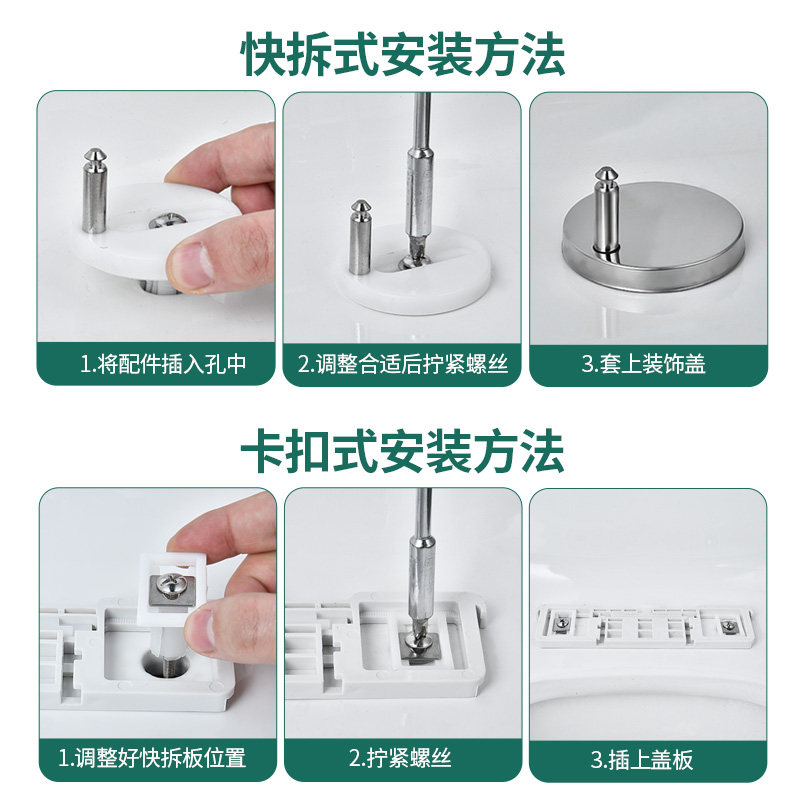 快拆式安装方法

1.将配件插入孔中

2.调整合适后拧紧螺丝

3.套上装饰盖

卡扣式安装方法

1.调整好快拆板位置

2.拧紧螺丝

3.插上盖板