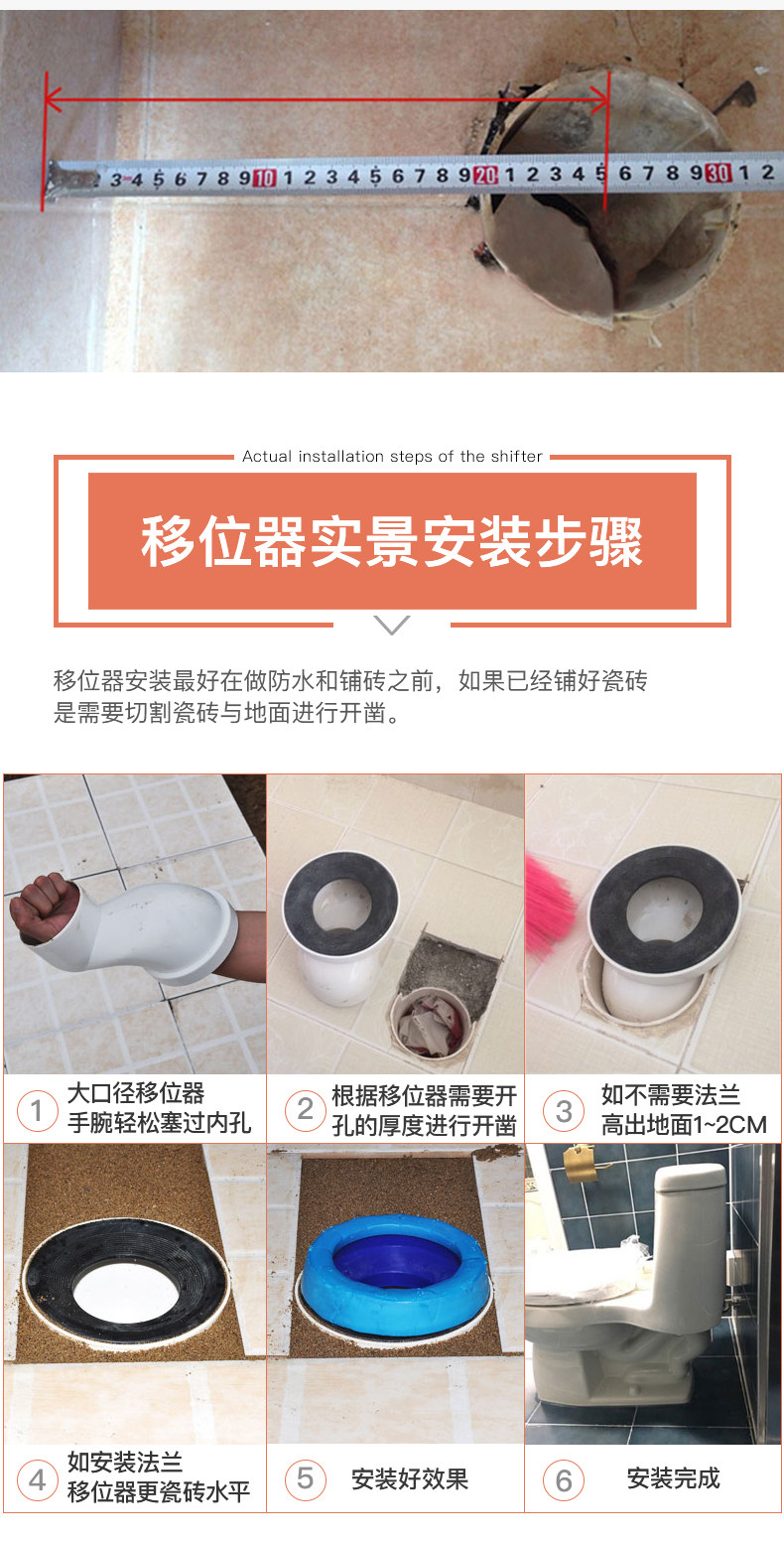 3 4 5 6 7 8 9 10 1 2 3 4 5 6 7 8 9 20 1 2 3 4 5 6 7 8 9 30 1 2

Actual installation steps of the shifter

移位器实景安装步骤

移位器安装最好在做防水和铺砖之前，如果已经铺好瓷砖是需要切割瓷砖与地面进行开凿。

1 大口径移位器 手腕轻松塞过内孔

2 根据移位器需要开孔的厚度进行开凿

3 如不需要法兰 高出地面1~2CM

4 如安装法兰 移位器更瓷砖水平

5 安装好效果

6 安装完成