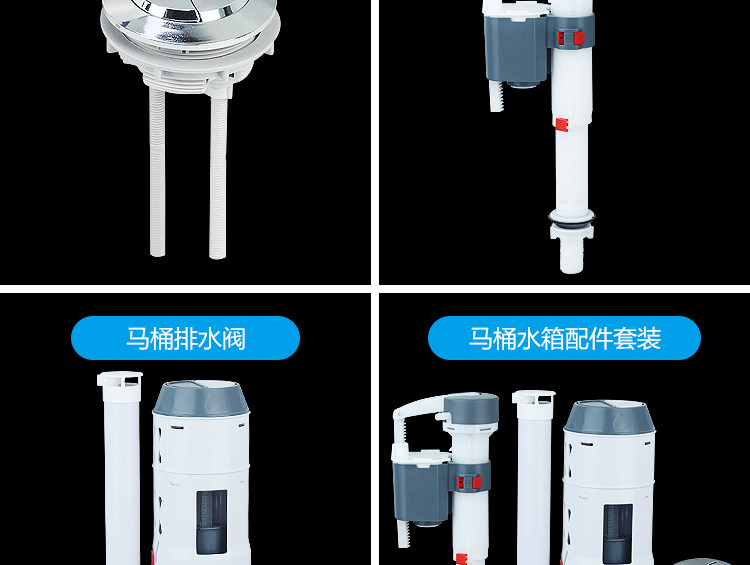 马桶排水阀

马桶水箱配件套装