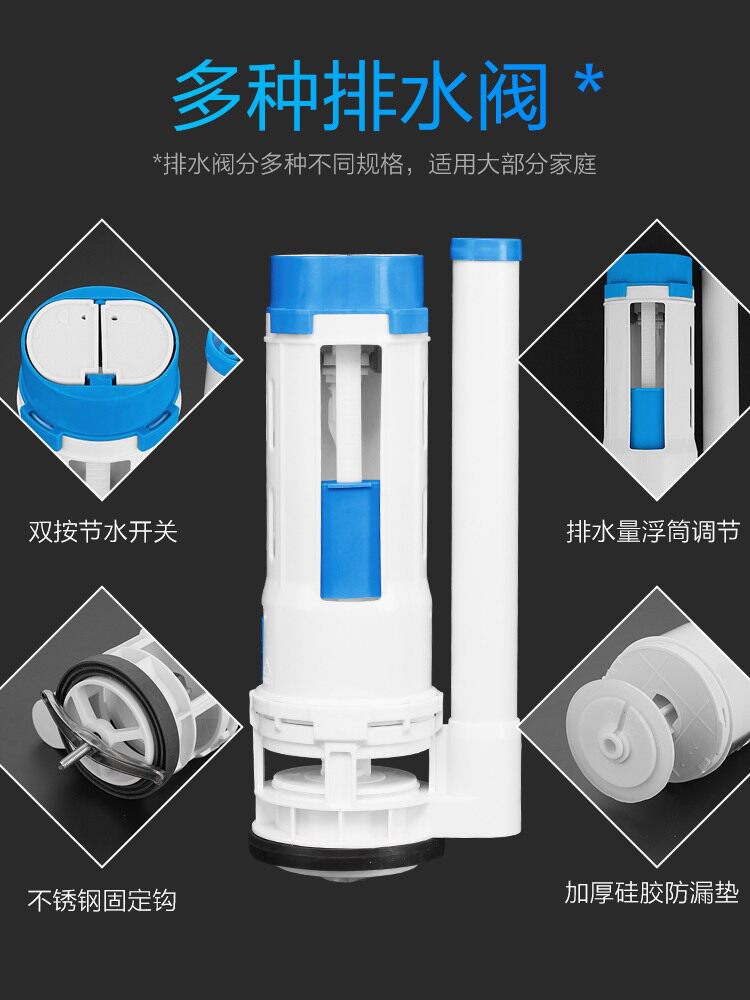 多种排水阀 *

*排水阀分多种不同规格，适用大部分家庭

双按节水开关

排水量浮筒调节

不锈钢固定钩

加厚硅胶防漏垫