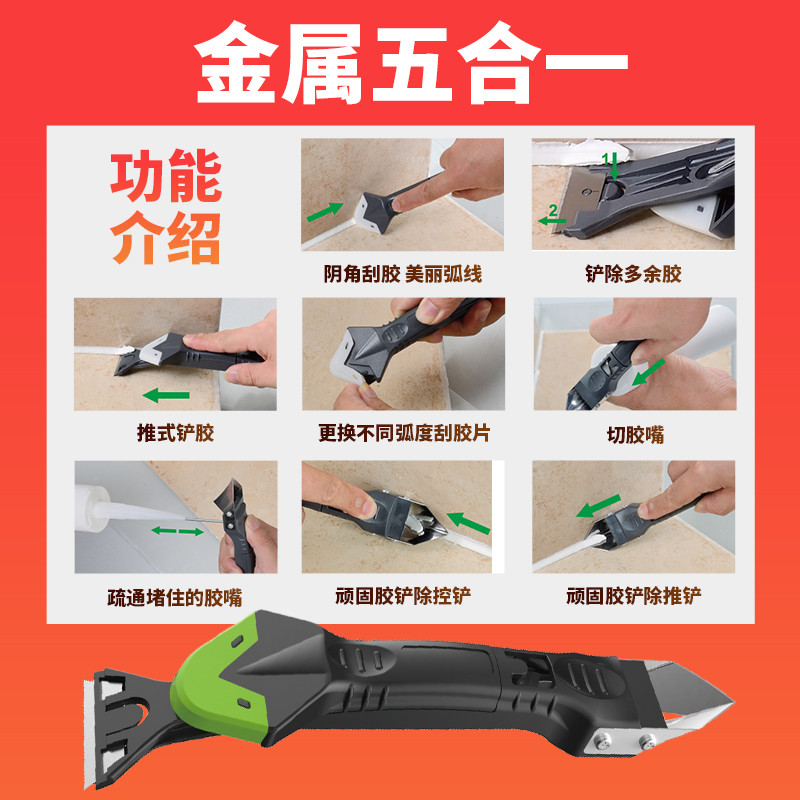 金属五合一

功能介绍

阴角刮胶 美丽弧线

1
2

铲除多余胶

推式铲胶

更换不同弧度刮胶片

切胶嘴

疏通堵住的胶嘴

顽固胶铲除控铲

顽固胶铲除推铲