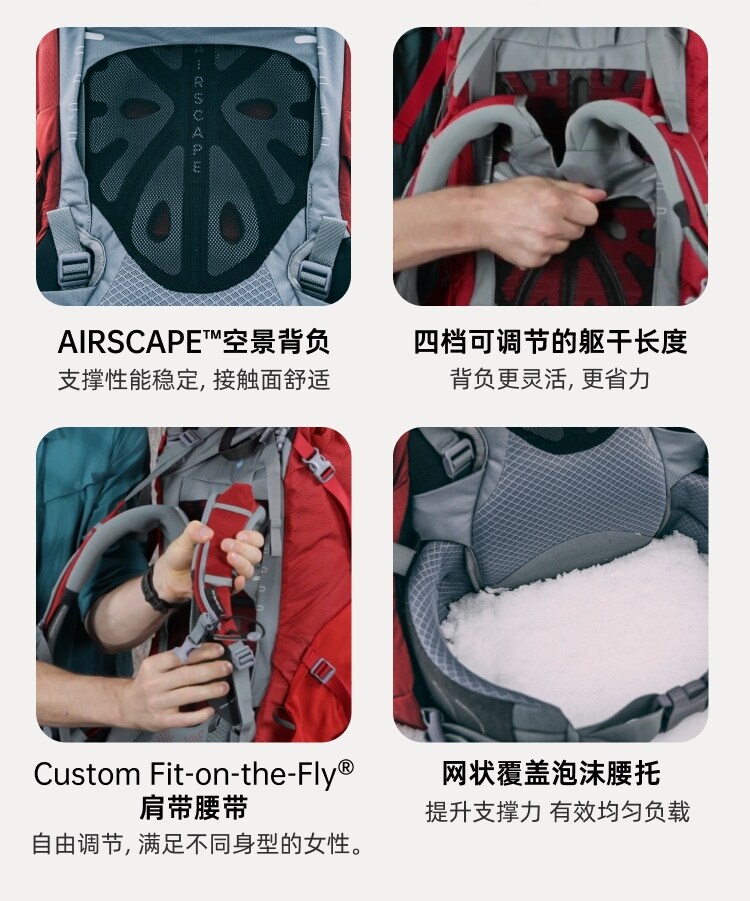 AIRSCAPE

AIRSCAPE™空景背负
支撑性能稳定, 接触面舒适

四档可调节的躯干长度
背负更灵活, 更省力

Custom Fit-on-the-Fly®
肩带腰带
自由调节, 满足不同身型的女性。

网状覆盖泡沫腰托
提升支撑力 有效均匀负载