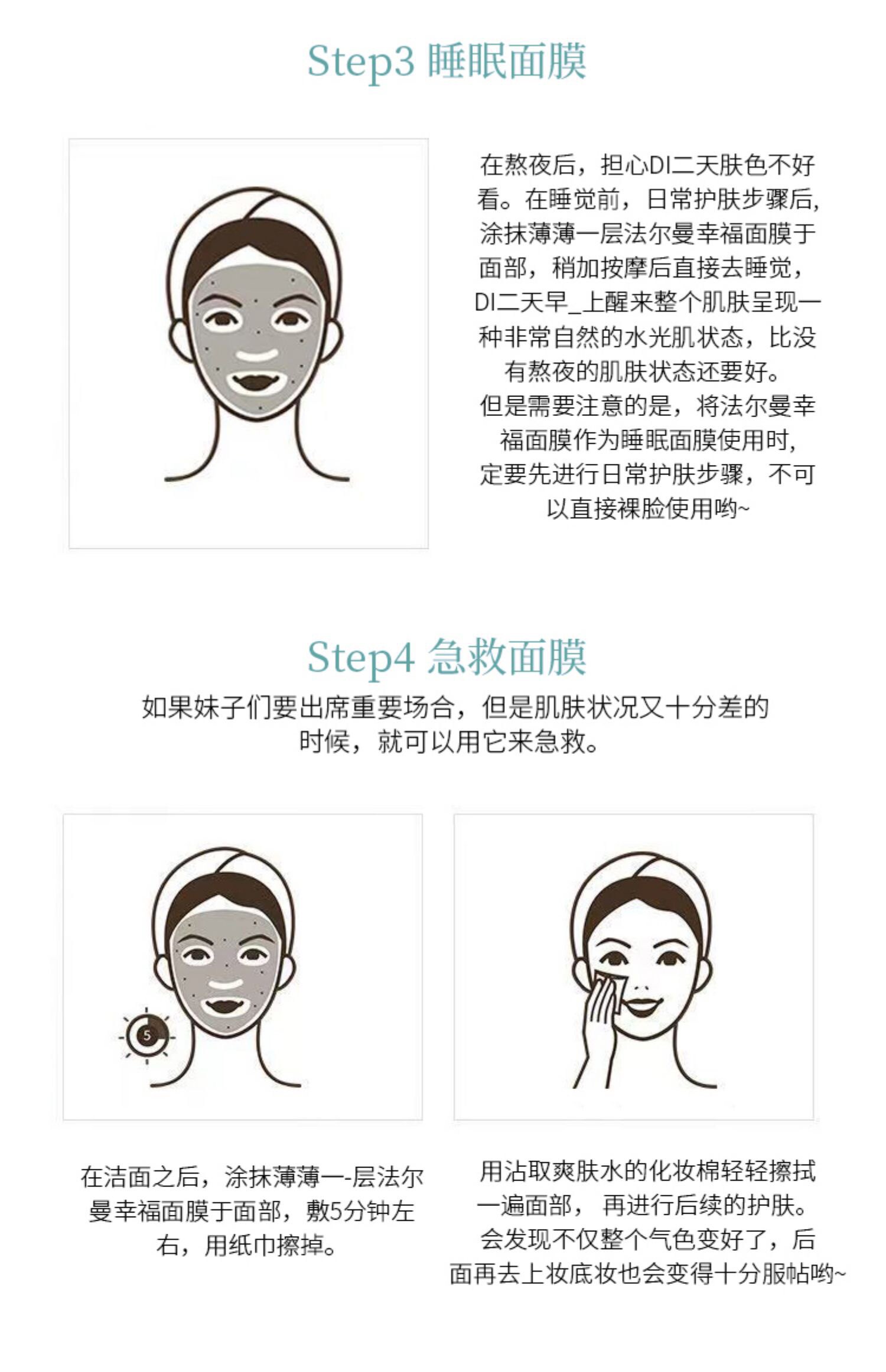 Step3 睡眠面膜

在熬夜后，担心DI二天肤色不好看。在睡觉前，日常护肤步骤后，涂抹薄薄一层法尔曼幸福面膜于面部，稍加按摩后直接去睡觉，DI二天早_上醒来整个肌肤呈现一种非常自然的水光肌状态，比没有熬夜的肌肤状态还要好。
但是需要注意的是，将法尔曼幸福面膜作为睡眠面膜使用时，定要先进行日常护肤步骤，不可以直接裸脸使用哟~

Step4 急救面膜

如果妹子们要出席重要场合，但是肌肤状况又十分差的时候，就可以用它来急救。

5

在洁面之后，涂抹薄薄一-层法尔曼幸福面膜于面部，敷5分钟左右，用纸巾擦掉。

用沾取爽肤水的化妆棉轻轻擦拭一遍面部，再进行后续的护肤。会发现不仅整个气色变好了，后面再去上妆底妆也会变得十分服帖哟~