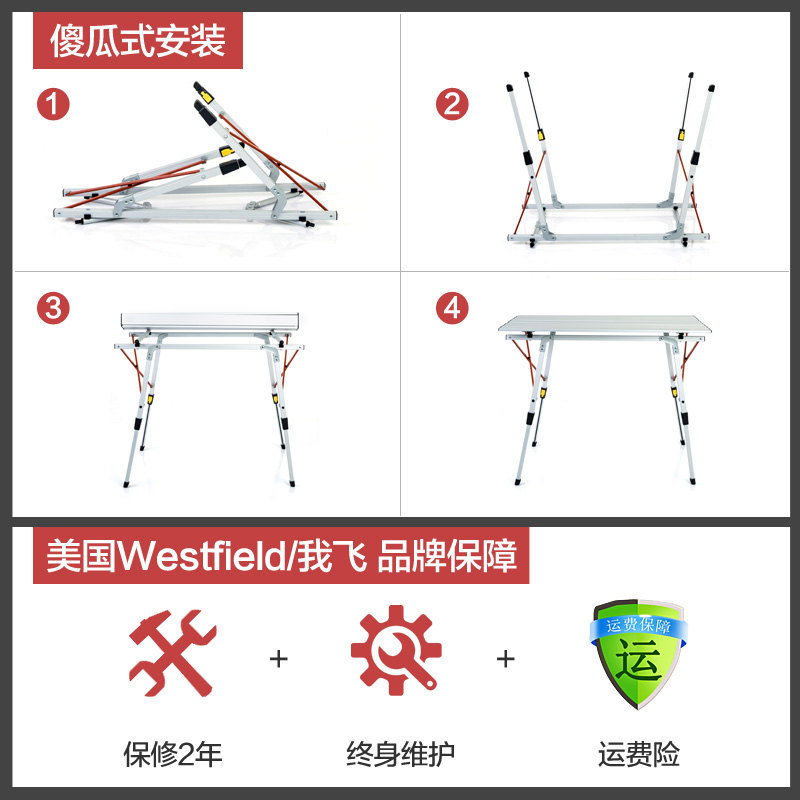 傻瓜式安装

1

2

3

4

美国Westfield/我飞 品牌保障

+

+

运费保障

运

保修2年

终身维护

运费险