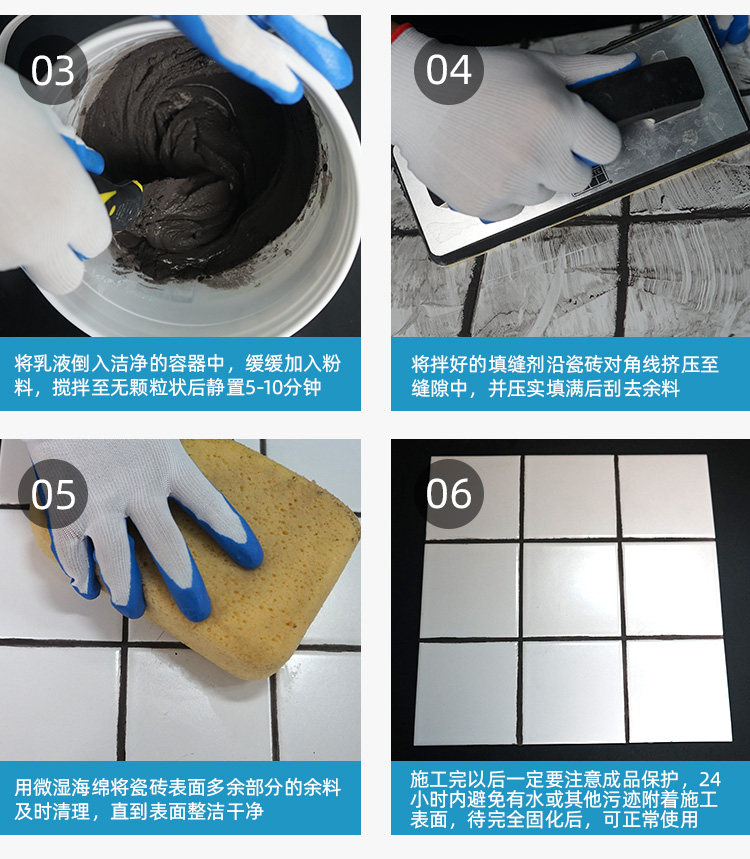 03

将乳液倒入洁净的容器中，缓缓加入粉料，搅拌至无颗粒状后静置5-10分钟

04

将拌好的填缝剂沿瓷砖对角线挤压至缝隙中，并压实填满后刮去余料

05

用微湿海绵将瓷砖表面多余部分的余料及时清理，直到表面整洁干净

06

施工完以后一定要注意成品保护，24小时内避免有水或其他污迹附着施工表面，待完全固化后，可正常使用