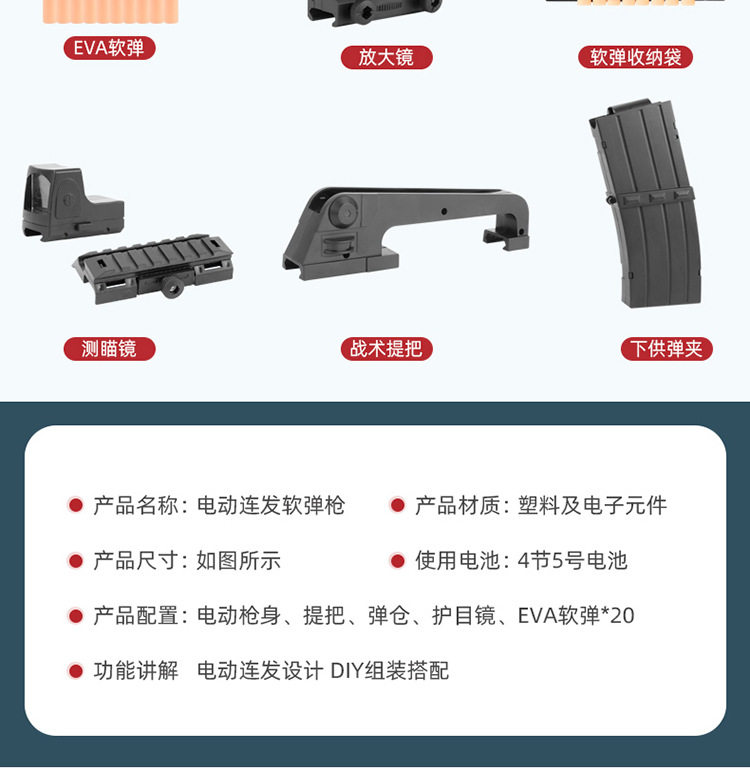 EVA软弹

放大镜

软弹收纳袋

测瞄镜

战术提把

下供弹夹

产品名称：电动连发软弹枪

产品材质：塑料及电子元件

产品尺寸：如图所示

使用电池：4节5号电池

产品配置：电动枪身、提把、弹仓、护目镜、EVA软弹*20

功能讲解 电动连发设计 DIY组装搭配