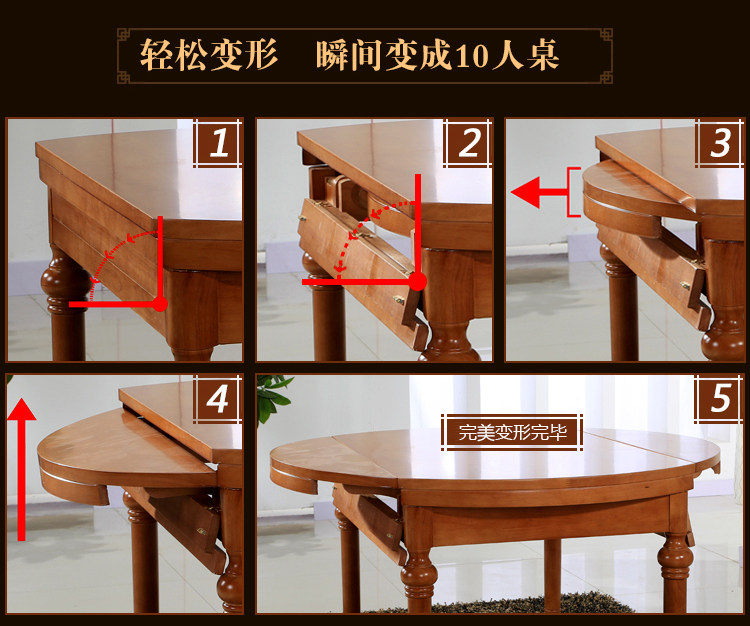 轻松变形　瞬间变成10人桌

1

2

3

4

5

完美变形完毕