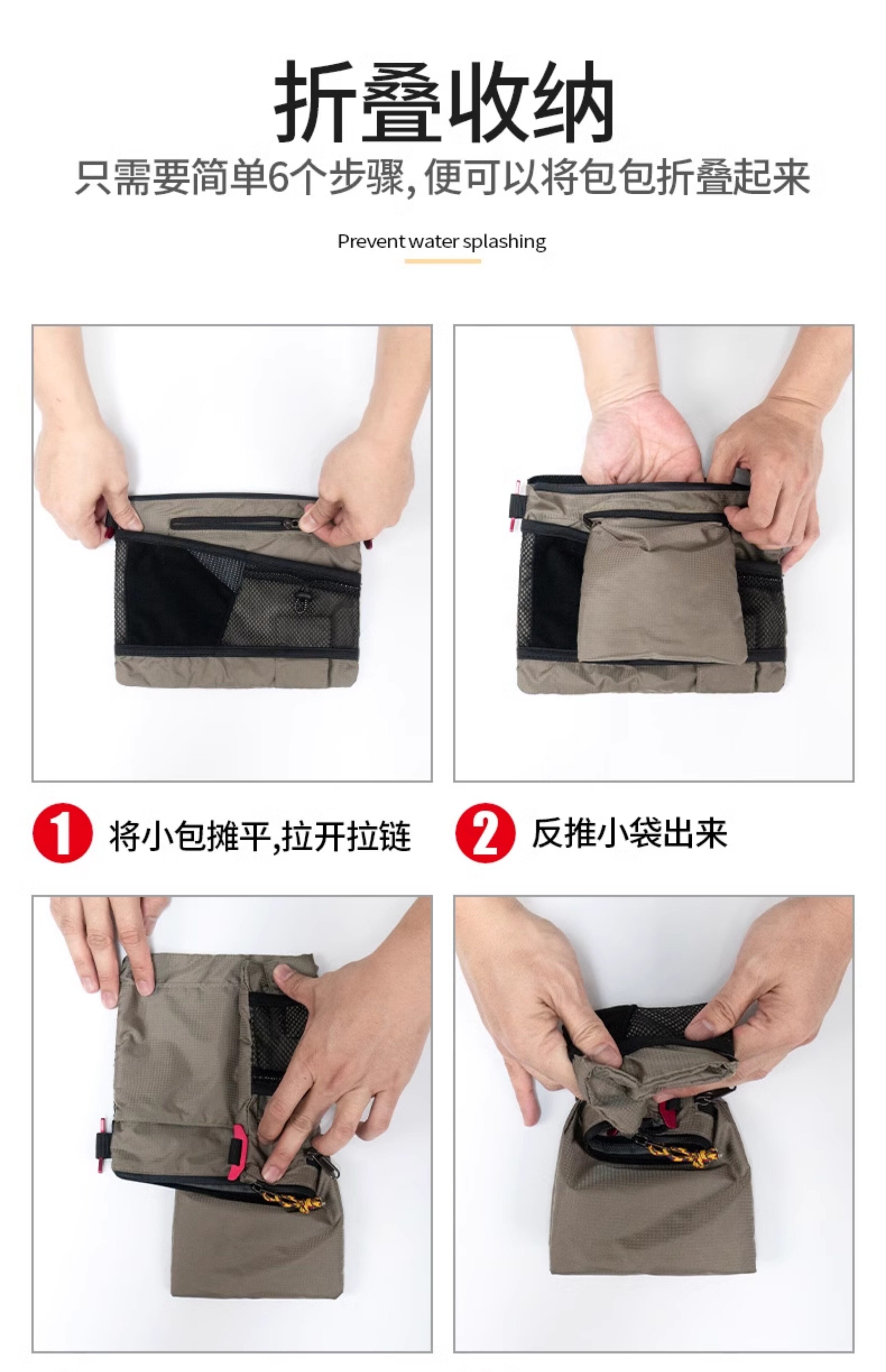 折叠收纳

只需要简单6个步骤，便可以将包包折叠起来

Prevent water splashing

1 将小包摊平，拉开拉链

2 反推小袋出来