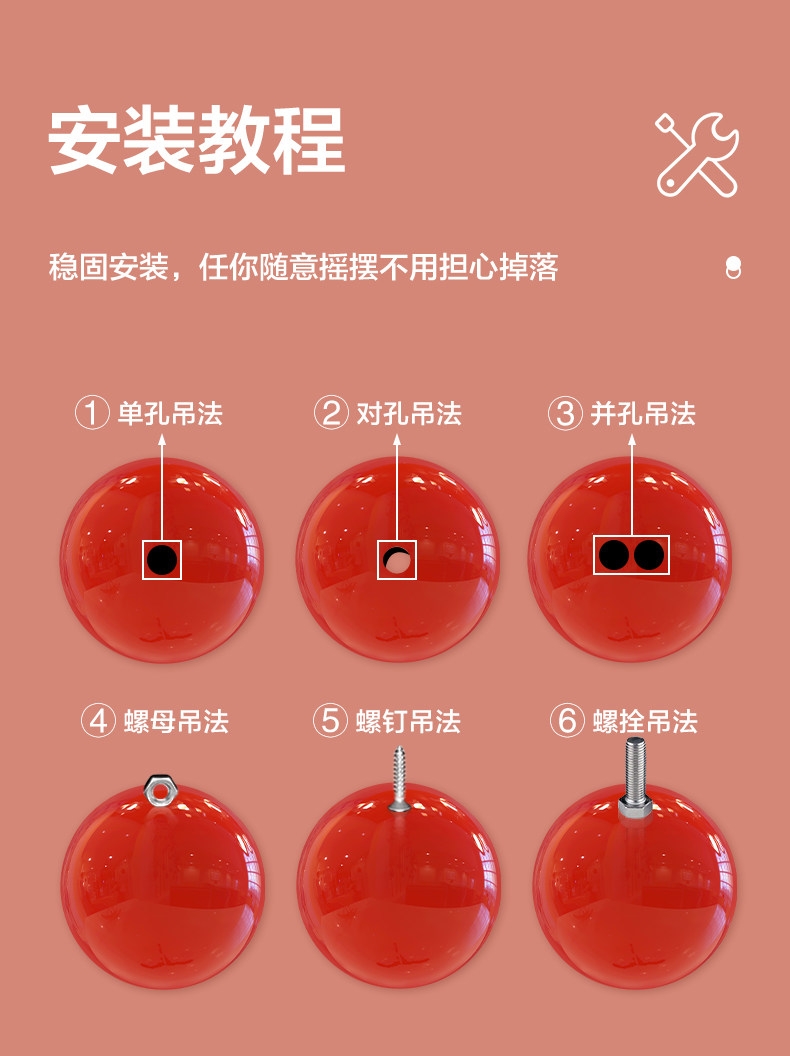 安装教程

稳固安装，任你随意摇摆不用担心掉落

① 单孔吊法

② 对孔吊法

③ 并孔吊法

④ 螺母吊法

⑤ 螺钉吊法

⑥ 螺拴吊法