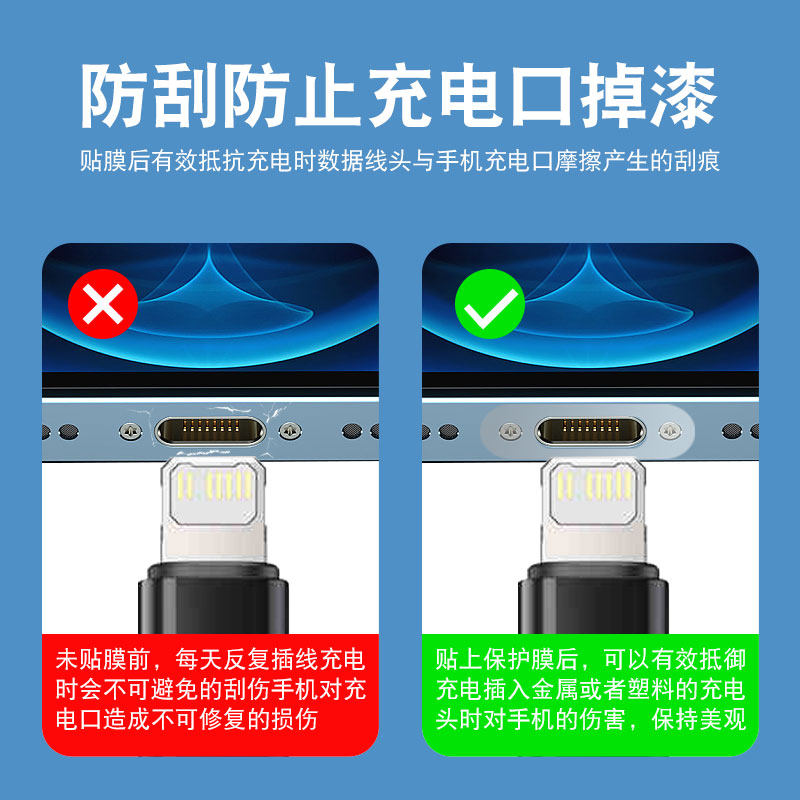 防刮防止充电口掉漆

贴膜后有效抵抗充电时数据线头与手机充电口摩擦产生的刮痕

未贴膜前，每天反复插线充电时会不可避免的刮伤手机对充电口造成不可修复的损伤

贴上保护膜后，可以有效抵御充电插入金属或者塑料的充电头时对手机的伤害，保持美观