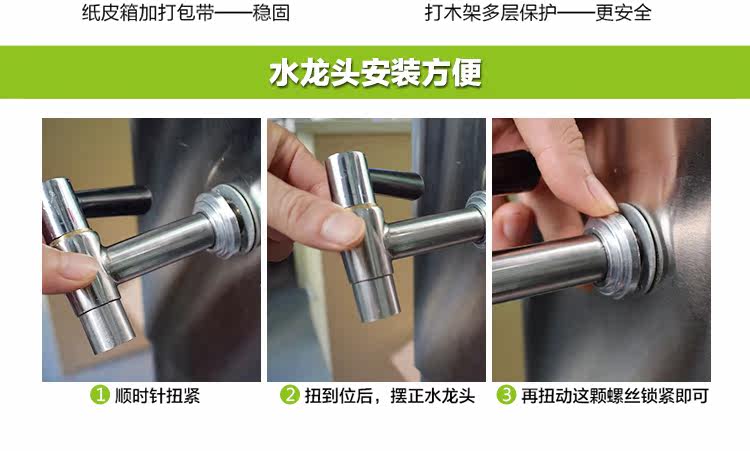 纸皮箱加打包带——稳固

打木架多层保护——更安全

水龙头安装方便

1 顺时针扭紧

2 扭到位后，摆正水龙头

3 再扭动这颗螺丝锁紧即可