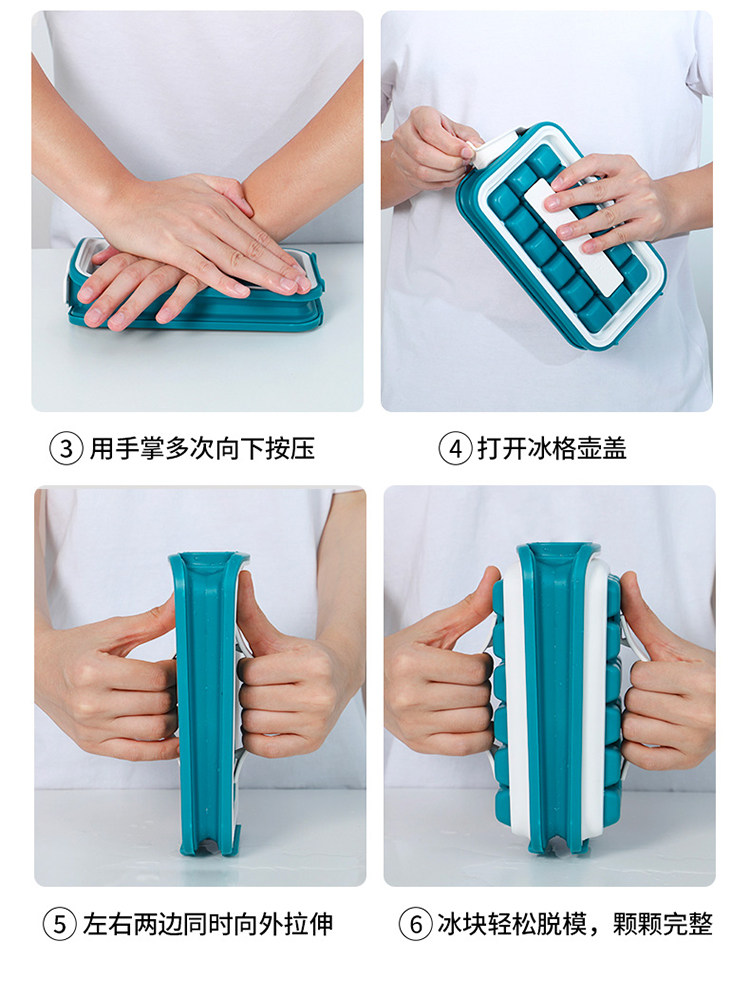 ③ 用手掌多次向下按压

④ 打开冰格壶盖

⑤ 左右两边同时向外拉伸

⑥ 冰块轻松脱模，颗颗完整