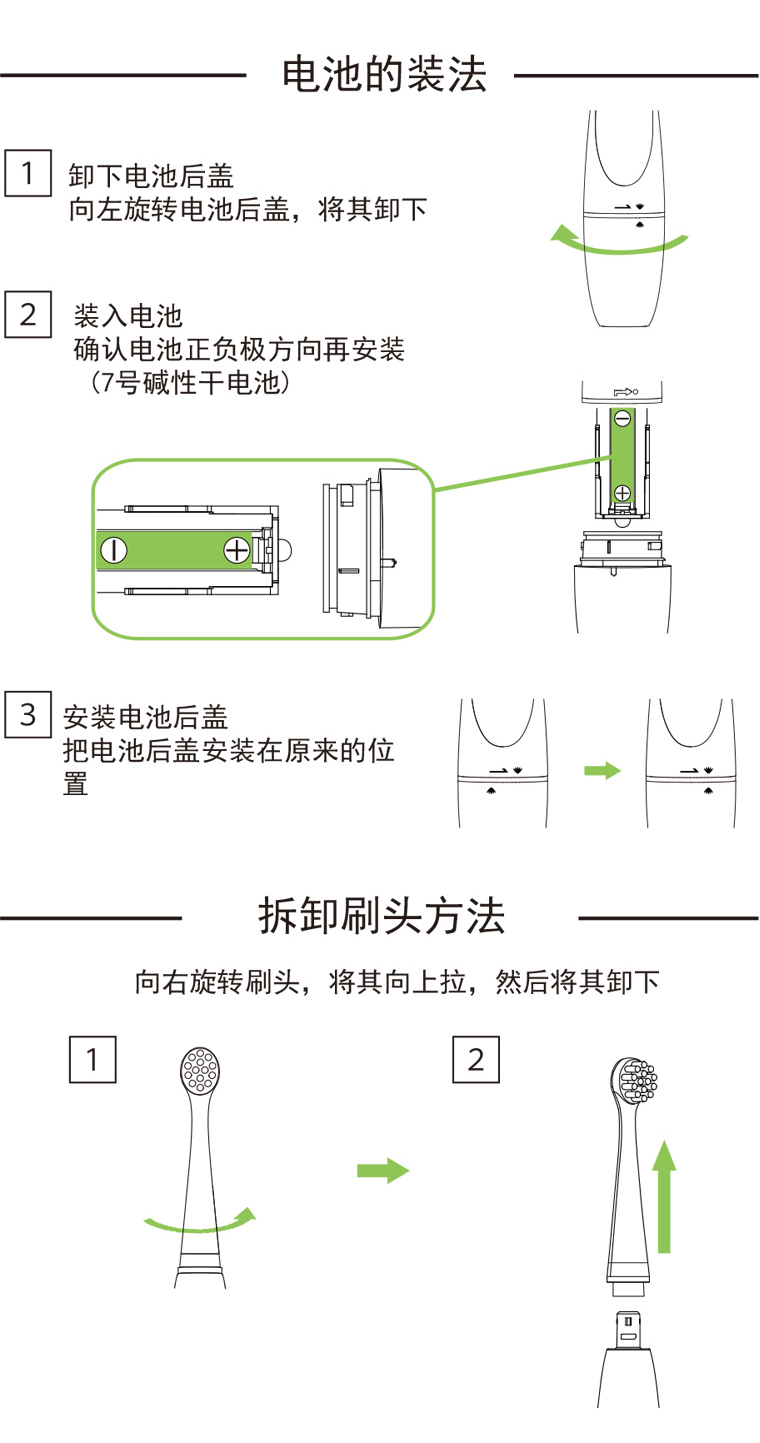 电池的装法

1 卸下电池后盖
向左旋转电池后盖，将其卸下

2 装入电池
确认电池正负极方向再安装
（7号碱性干电池）

3 安装电池后盖
把电池后盖安装在原来的位置

拆卸刷头方法

向右旋转刷头，将其向上拉，然后将其卸下

1

2