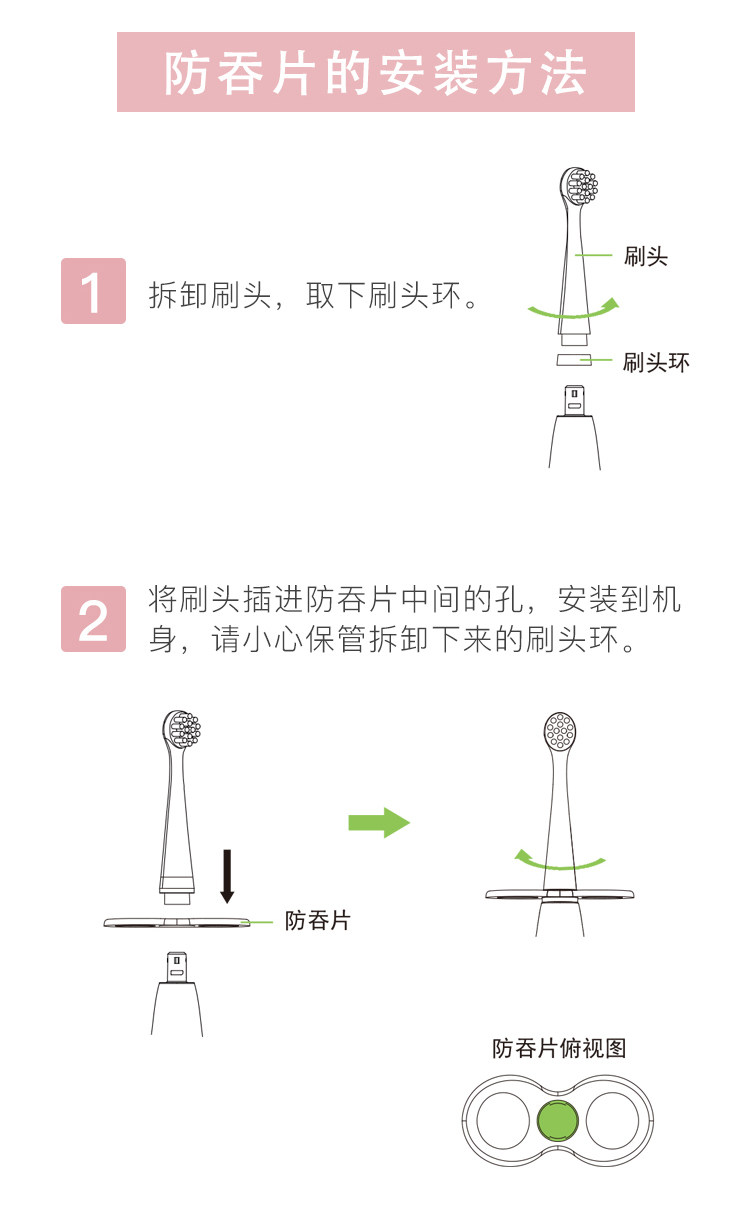 防吞片的安装方法

1 拆卸刷头，取下刷头环。

刷头

刷头环

2 将刷头插进防吞片中间的孔，安装到机身，请小心保管拆卸下来的刷头环。

防吞片

防吞片俯视图