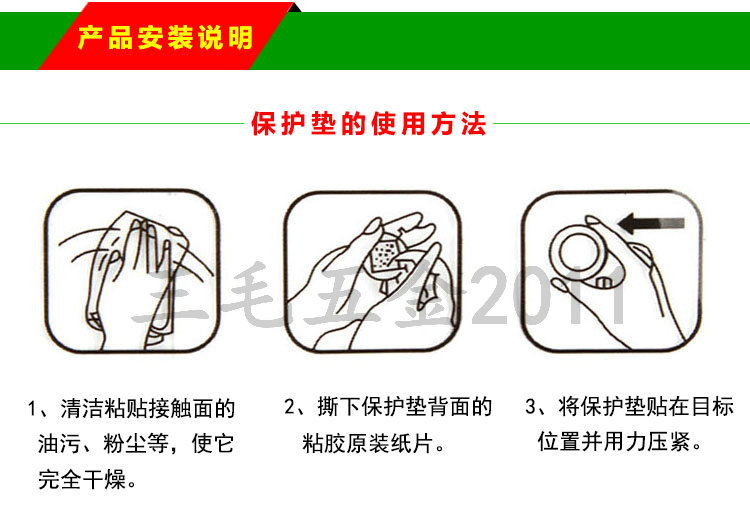 产品安装说明

保护垫的使用方法

三毛五金2011

1、清洁粘贴接触面的油污、粉尘等，使它完全干燥。

2、撕下保护垫背面的粘胶原装纸片。

3、将保护垫贴在目标位置并用力压紧。