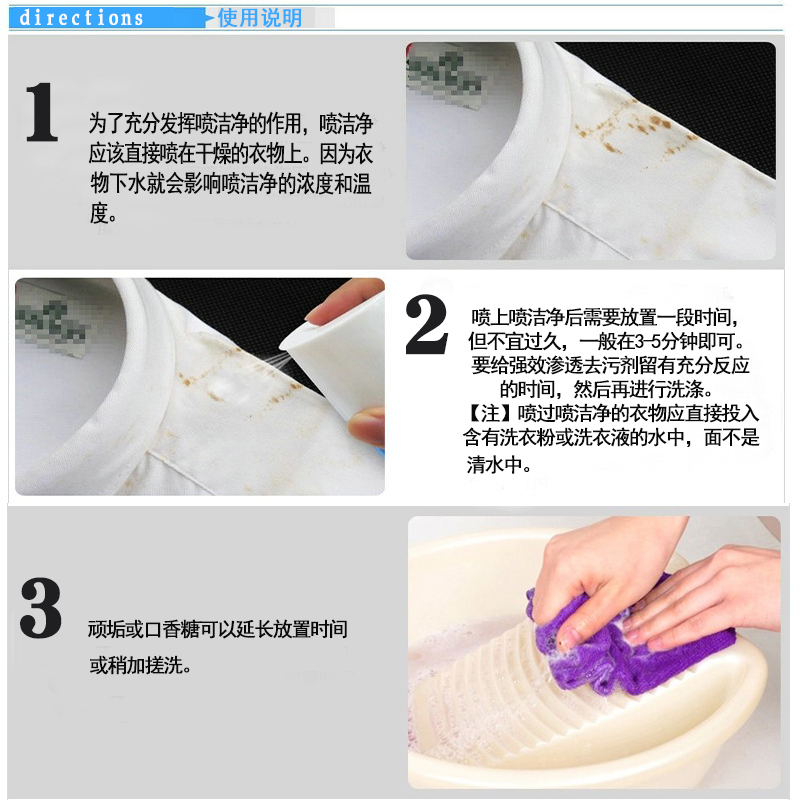 directions 使用说明

1 为了充分发挥喷洁净的作用，喷洁净应该直接喷在干燥的衣物上。因为衣物下水就会影响喷洁净的浓度和温度。

2 喷上喷洁净后需要放置一段时间，但不宜过久，一般在3-5分钟即可。要给强效渗透去污剂留有充分反应的时间，然后再进行洗涤。
【注】喷过喷洁净的衣物应直接投入含有洗衣粉或洗衣液的水中，面不是清水中。

3 顽垢或口香糖可以延长放置时间或稍加搓洗。