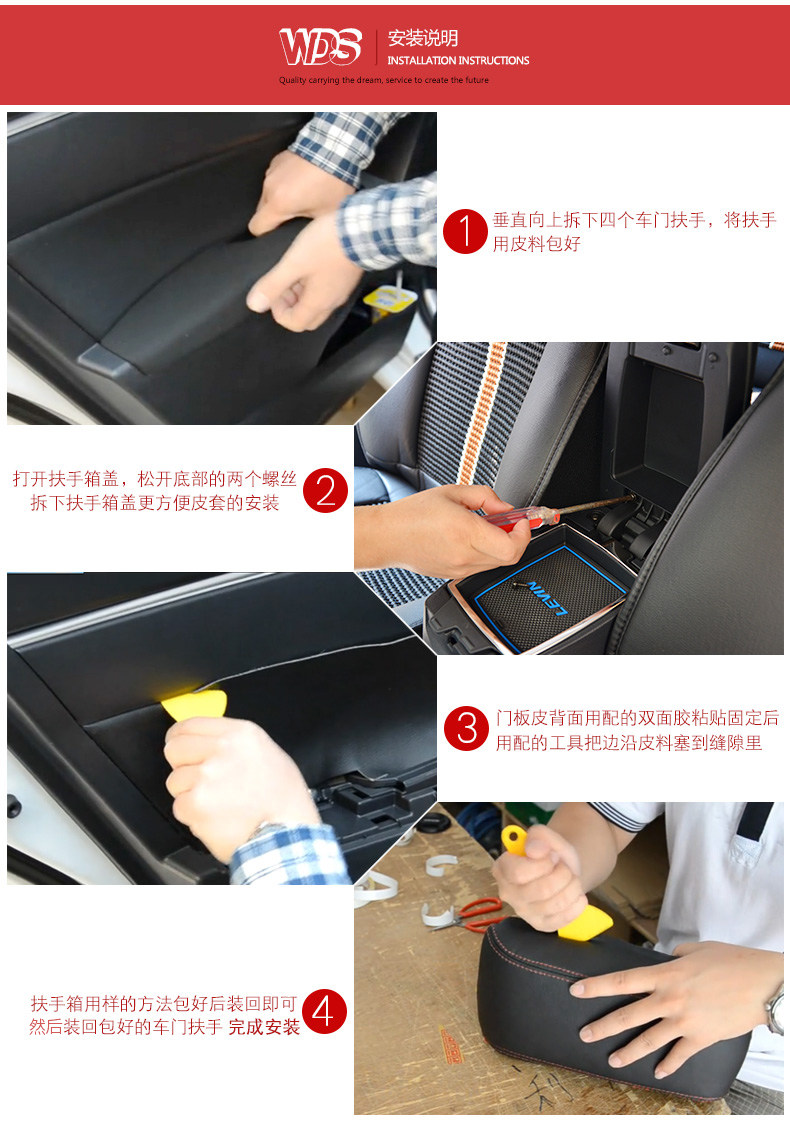 WDS
安装说明
INSTALLATION INSTRUCTIONS
Quality carrying the dream, service to create the future

1 垂直向上拆下四个车门扶手，将扶手用皮料包好

打开扶手箱盖，松开底部的两个螺丝拆下扶手箱盖更方便皮套的安装 2

LEVIN

3 门板皮背面用配的双面胶粘贴固定后用配的工具把边沿皮料塞到缝隙里

扶手箱用样的方法包好后装回即可然后装回包好的车门扶手 完成安装 4