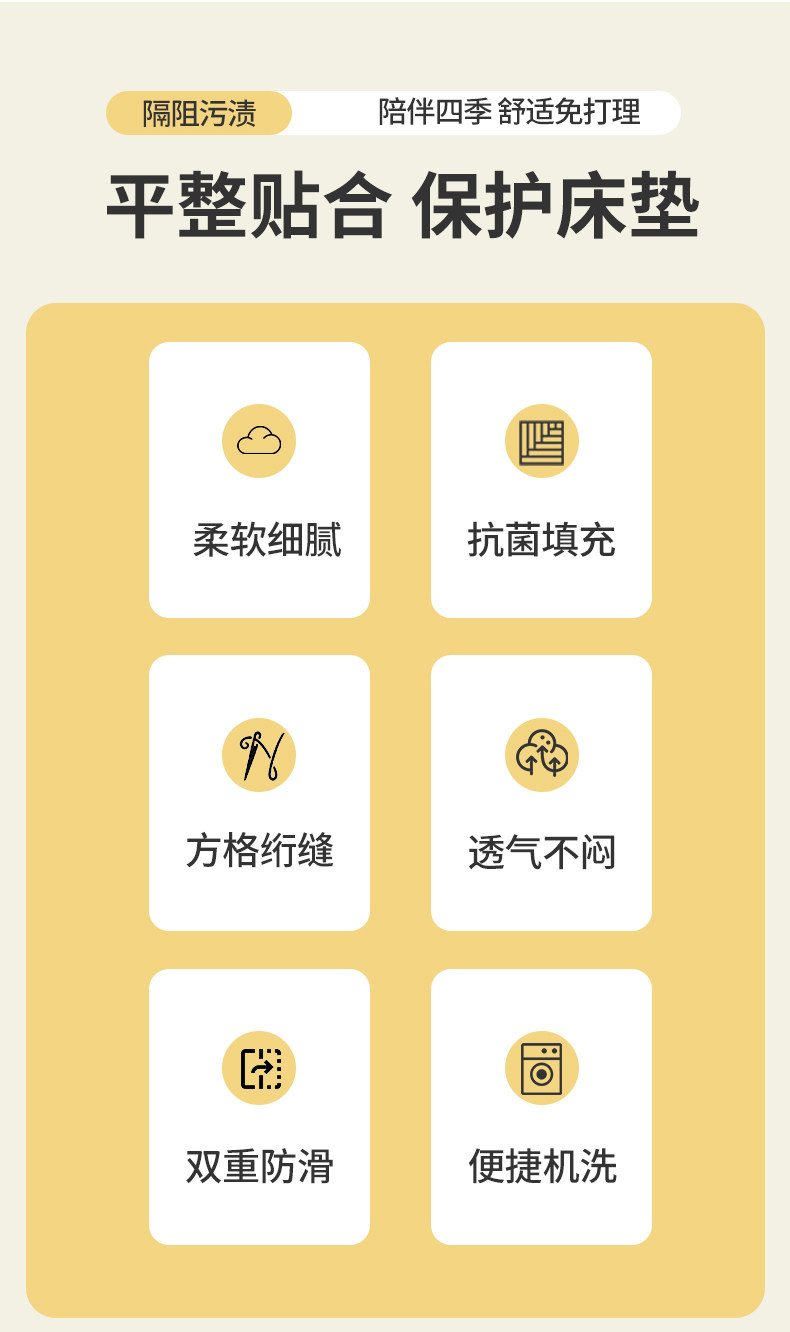 隔阻污渍 陪伴四季 舒适免打理

平整贴合 保护床垫

柔软细腻

抗菌填充

方格绗缝

透气不闷

双重防滑

便捷机洗