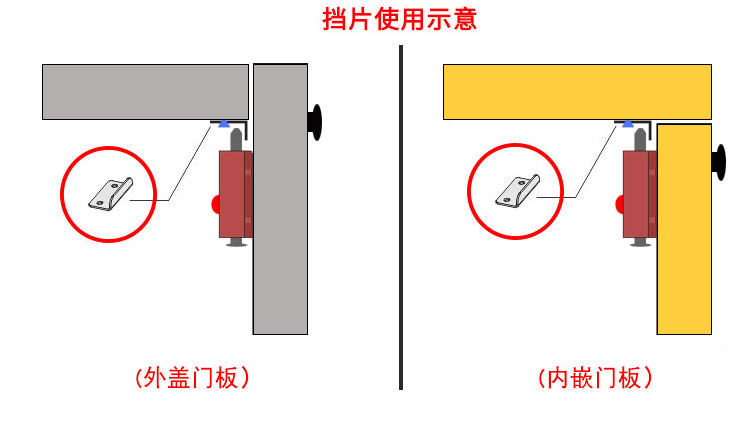 挡片使用示意

（外盖门板）

（内嵌门板）