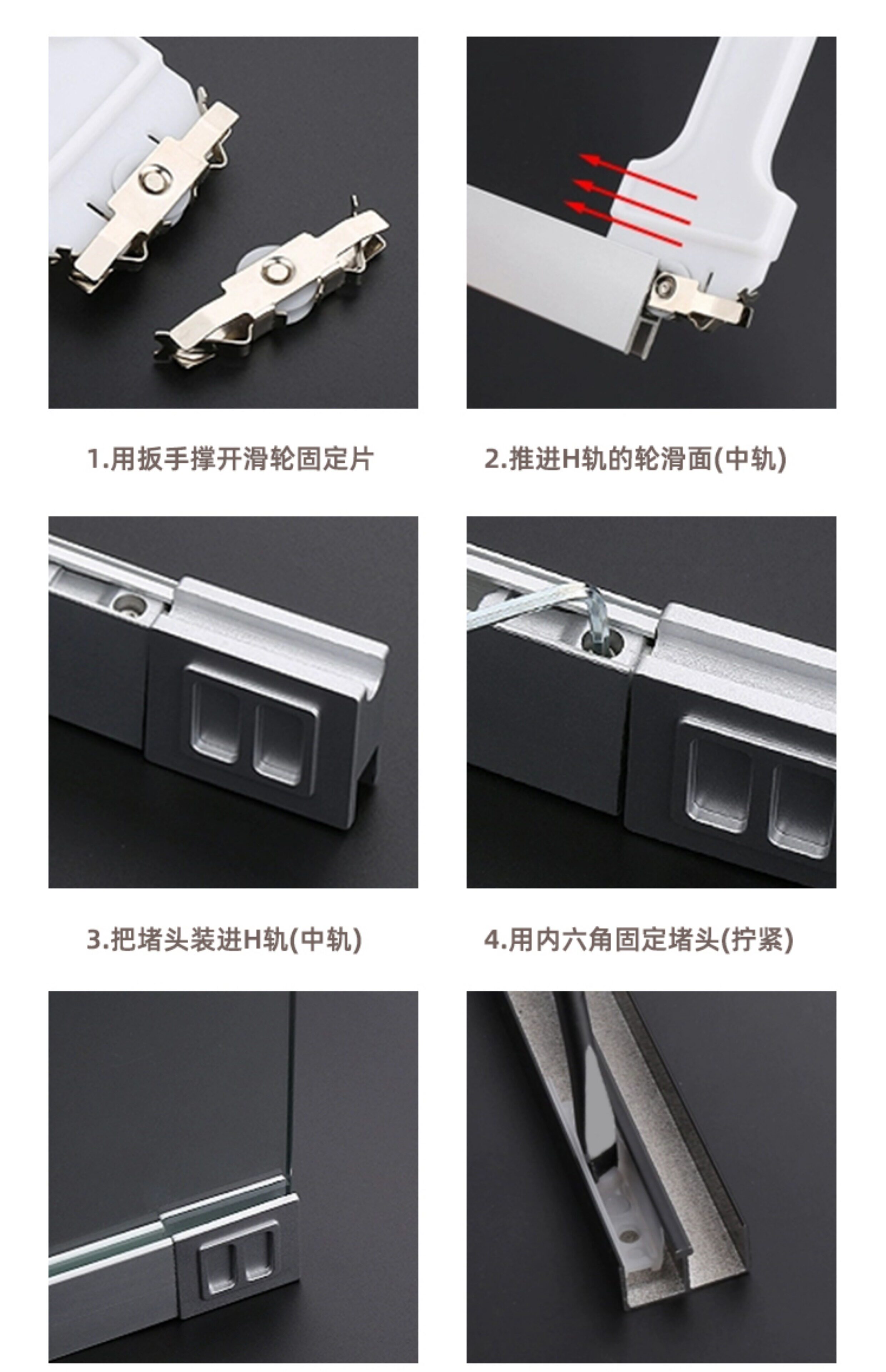 1.用扳手撑开滑轮固定片

2.推进H轨的轮滑面(中轨)

3.把堵头装进H轨(中轨)

4.用内六角固定堵头(拧紧)