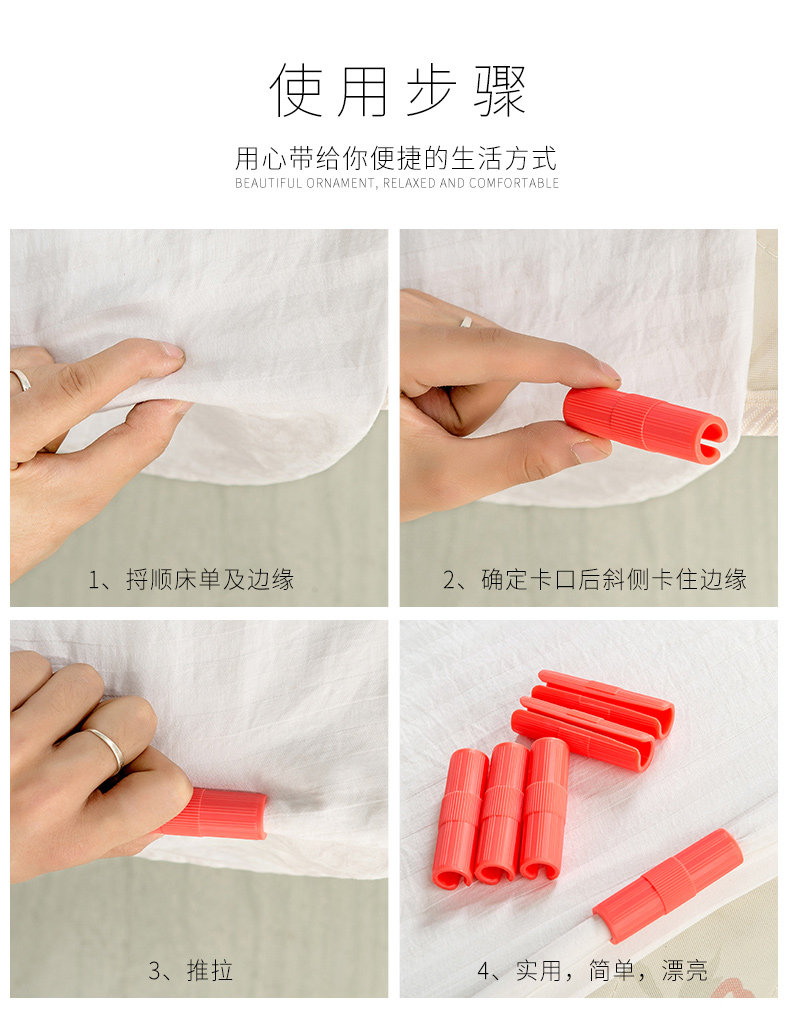 使用步骤

用心带给你便捷的生活方式
BEAUTIFUL ORNAMENT, RELAXED AND COMFORTABLE

1、捋顺床单及边缘

2、确定卡口后斜侧卡住边缘

3、推拉

4、实用，简单，漂亮