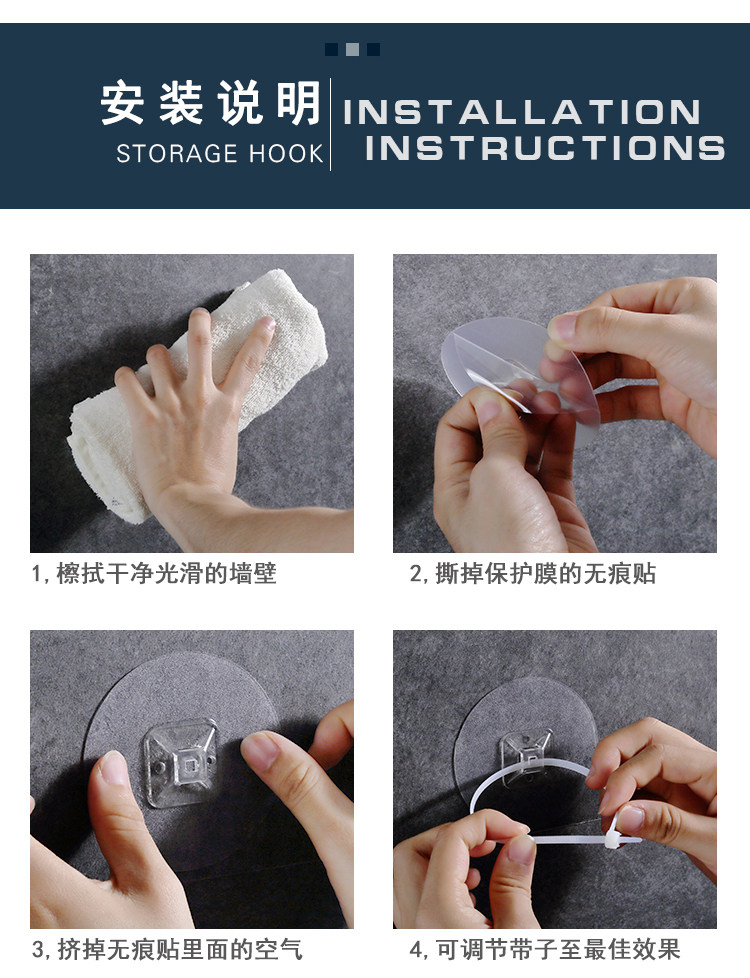 安装说明
STORAGE HOOK

INSTALLATION INSTRUCTIONS

1, 檫拭干净光滑的墙壁

2, 撕掉保护膜的无痕贴

3, 挤掉无痕贴里面的空气

4, 可调节带子至最佳效果