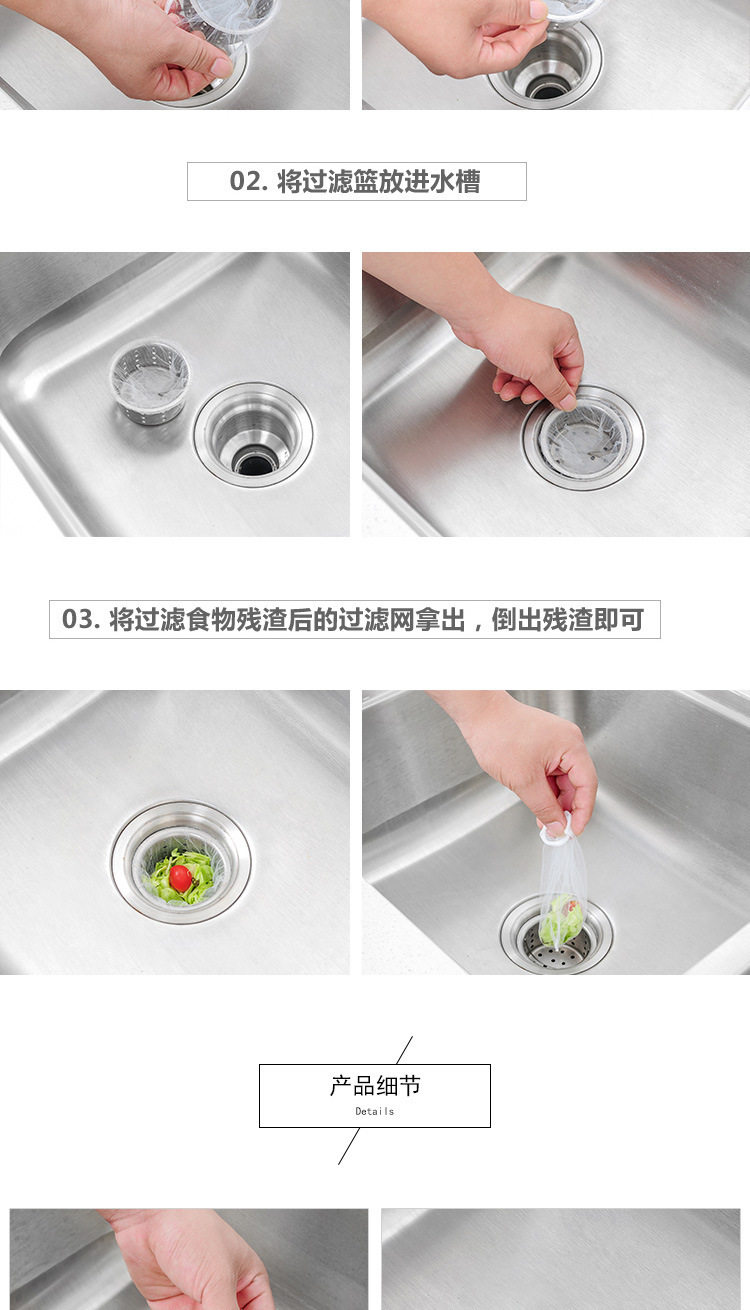 02. 将过滤篮放进水槽

03. 将过滤食物残渣后的过滤网拿出，倒出残渣即可

产品细节
Details