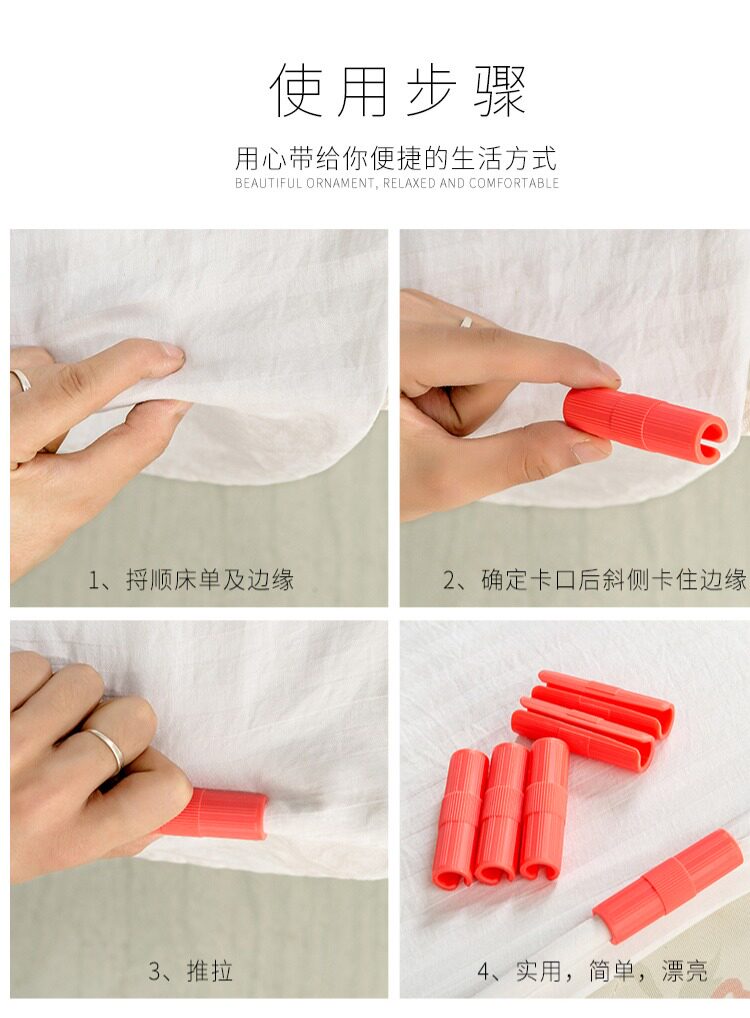 使用步骤

用心带给你便捷的生活方式
BEAUTIFUL ORNAMENT, RELAXED AND COMFORTABLE

1、捋顺床单及边缘

2、确定卡口后斜侧卡住边缘

3、推拉

4、实用，简单，漂亮