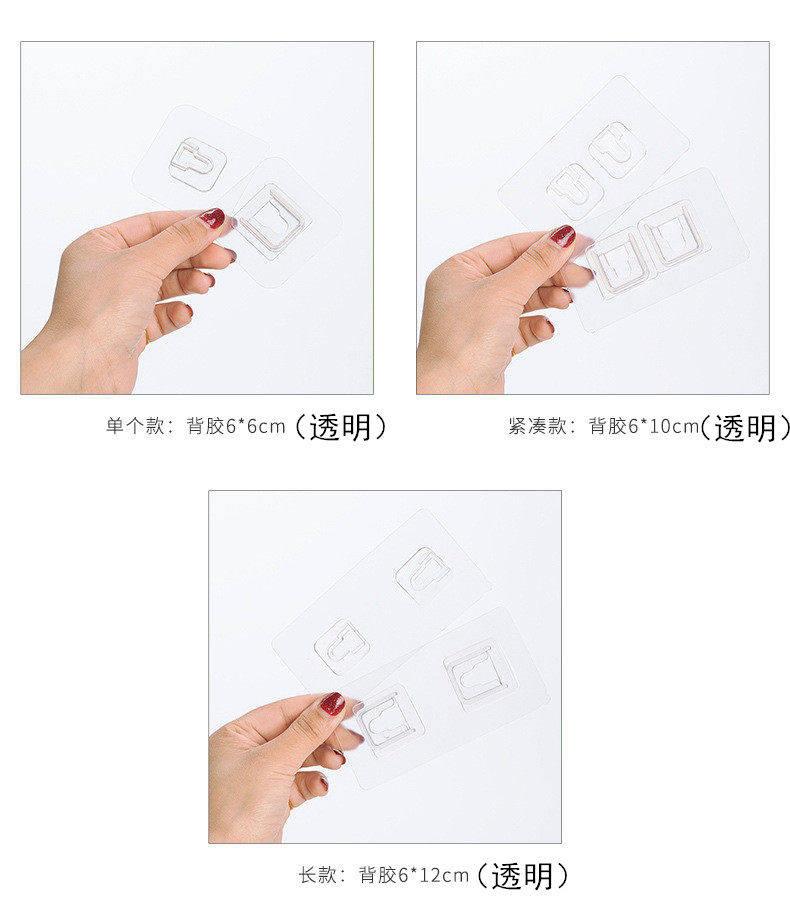 单个款：背胶6*6cm（透明）

紧凑款：背胶6*10cm（透明）

长款：背胶6*12cm（透明）