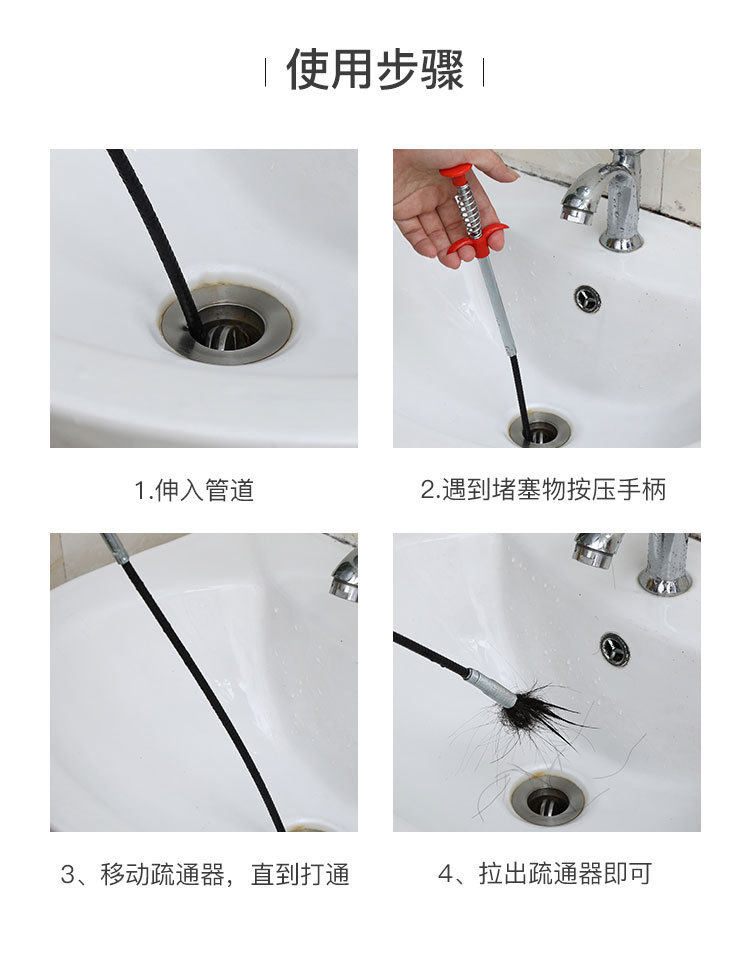 使用步骤

1.伸入管道

2.遇到堵塞物按压手柄

3、移动疏通器，直到打通

4、拉出疏通器即可