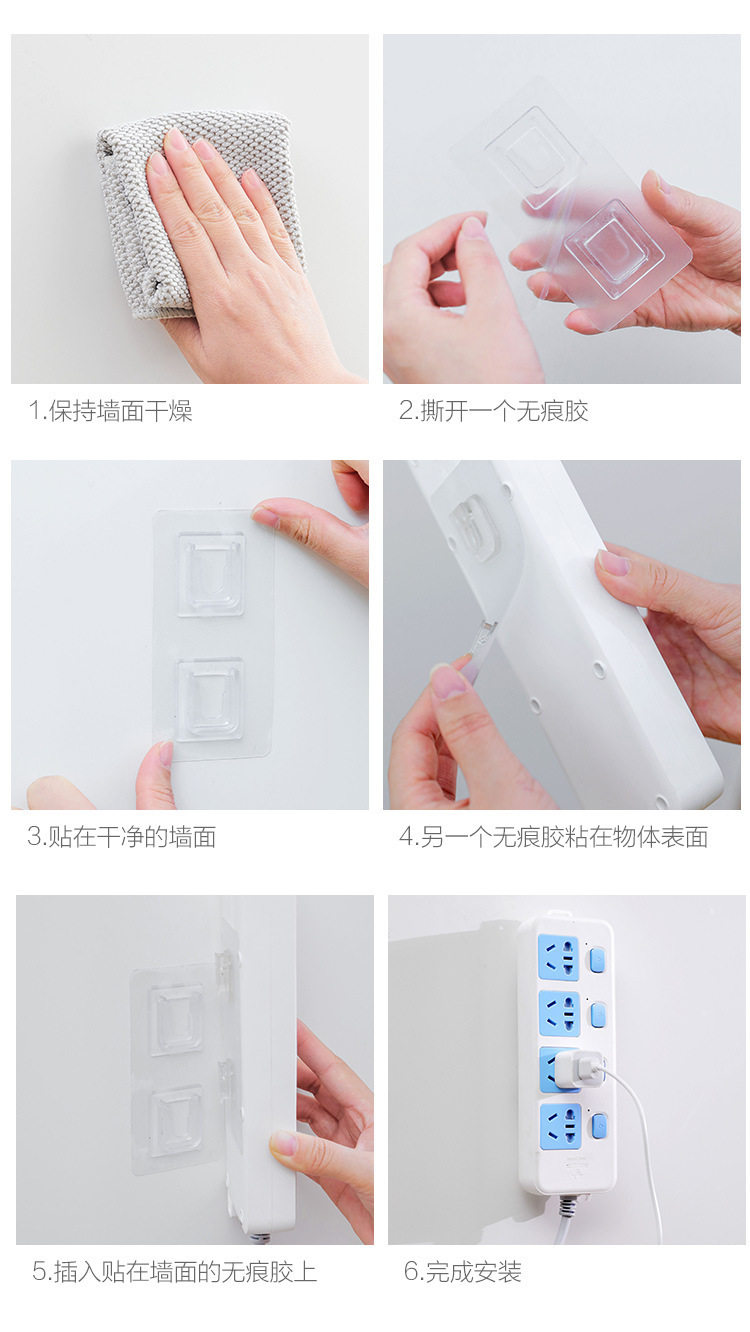 1.保持墙面干燥

2.撕开一个无痕胶

3.贴在干净的墙面

4.另一个无痕胶粘在物体表面

5.插入贴在墙面的无痕胶上

6.完成安装