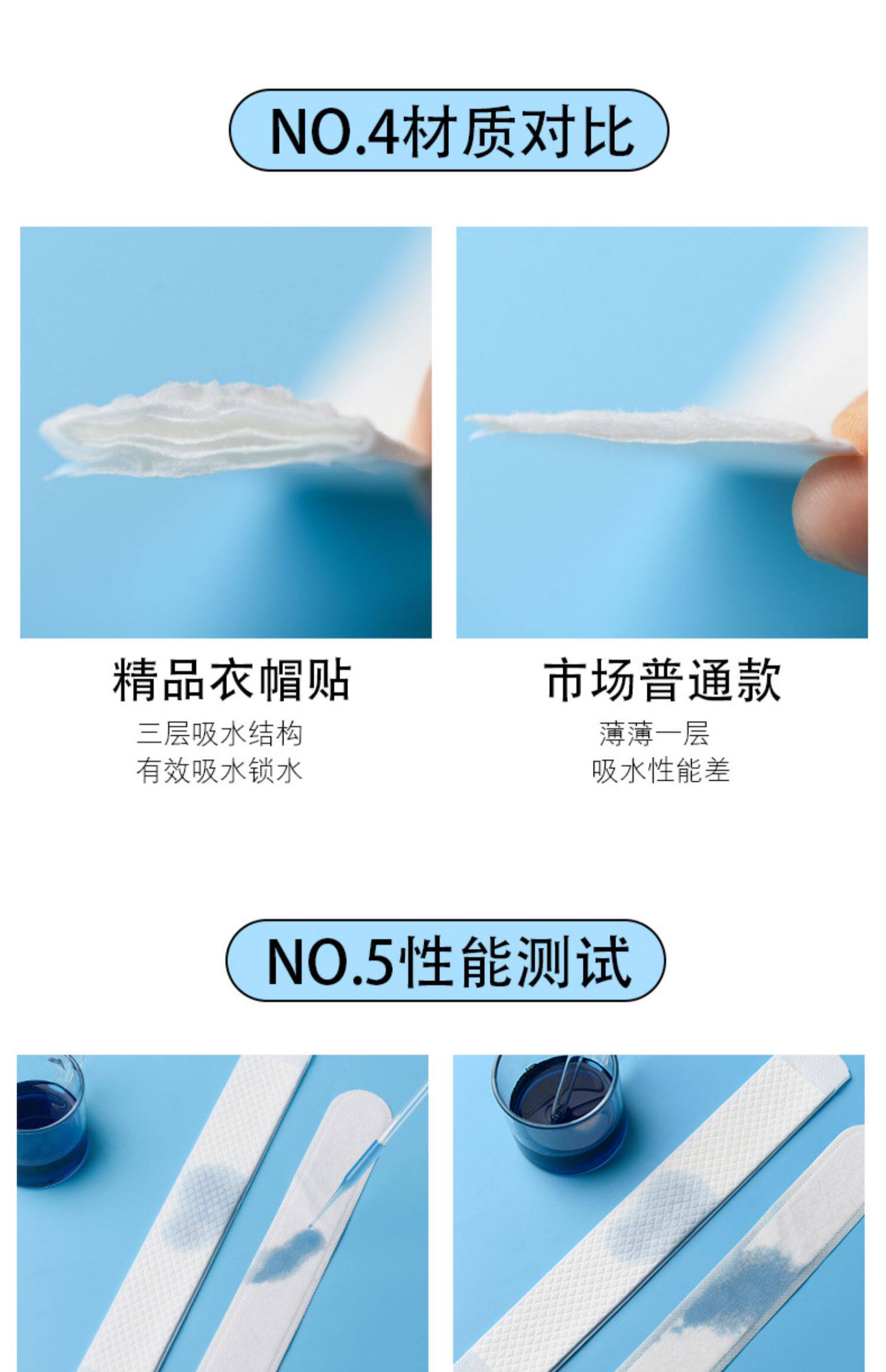 NO.4材质对比

精品衣帽贴
三层吸水结构
有效吸水锁水

市场普通款
薄薄一层
吸水性能差

NO.5性能测试