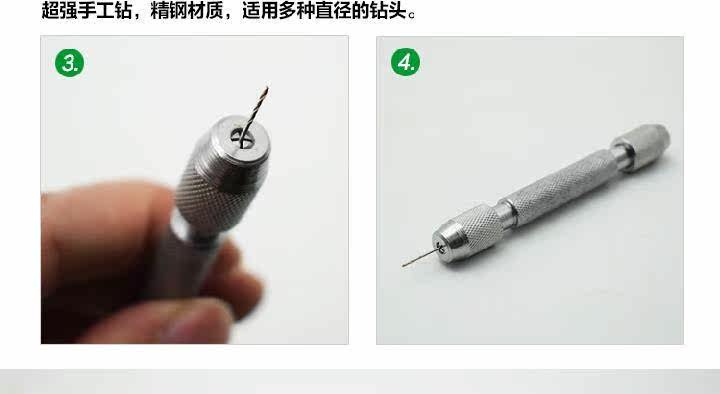 超强手工钻，精钢材质，适用多种直径的钻头。

3.

4.