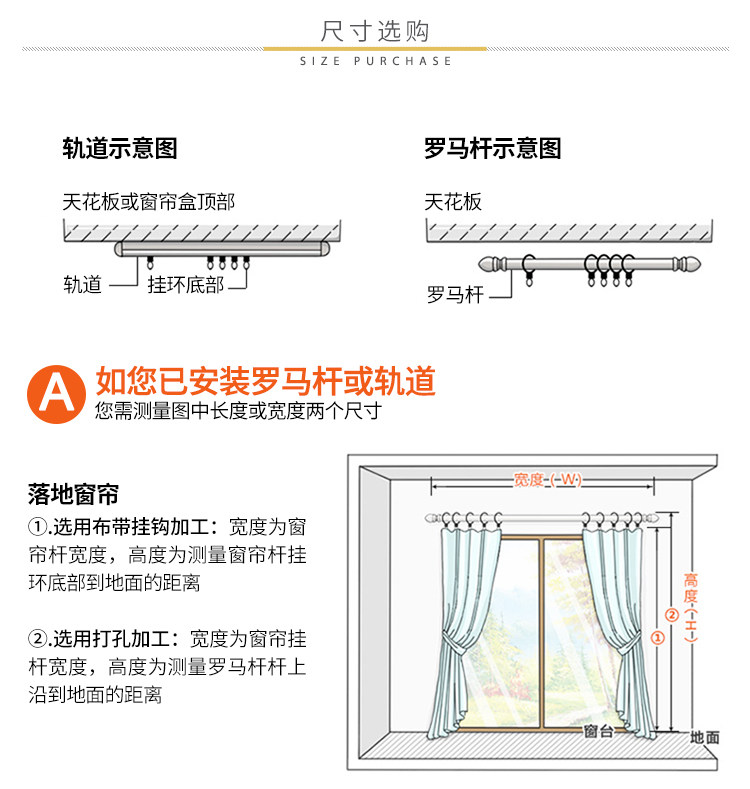 尺寸选购
SIZE PURCHASE

轨道示意图

天花板或窗帘盒顶部

轨道
挂环底部

罗马杆示意图

天花板

罗马杆

A 如您已安装罗马杆或轨道
您需测量图中长度或宽度两个尺寸

落地窗帘

①.选用布带挂钩加工：宽度为窗帘杆宽度，高度为测量窗帘杆挂环底部到地面的距离

②.选用打孔加工：宽度为窗帘挂杆宽度，高度为测量罗马杆杆上沿到地面的距离

宽度（W）
高度（H）
②
①
窗台
地面