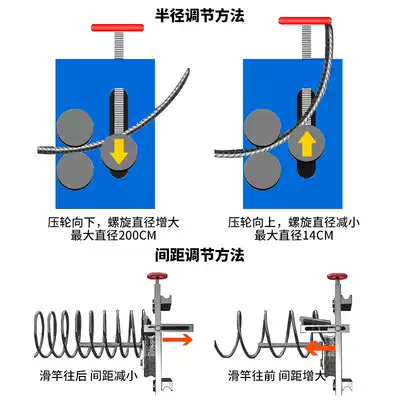 半径调节方法

压轮向下，螺旋直径增大
最大直径200CM

压轮向上，螺旋直径减小
最大直径14CM

间距调节方法

滑竿往后 间距减小

滑竿往前 间距增大