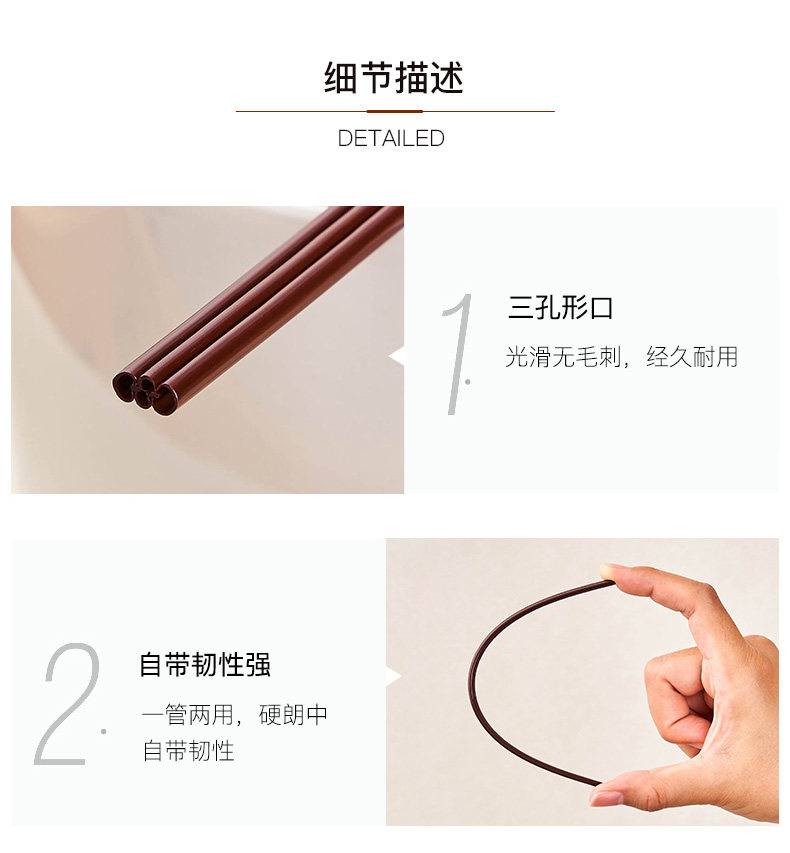 细节描述

DETAILED

1.

三孔形口

光滑无毛刺，经久耐用

2.

自带韧性强

一管两用，硬朗中自带韧性