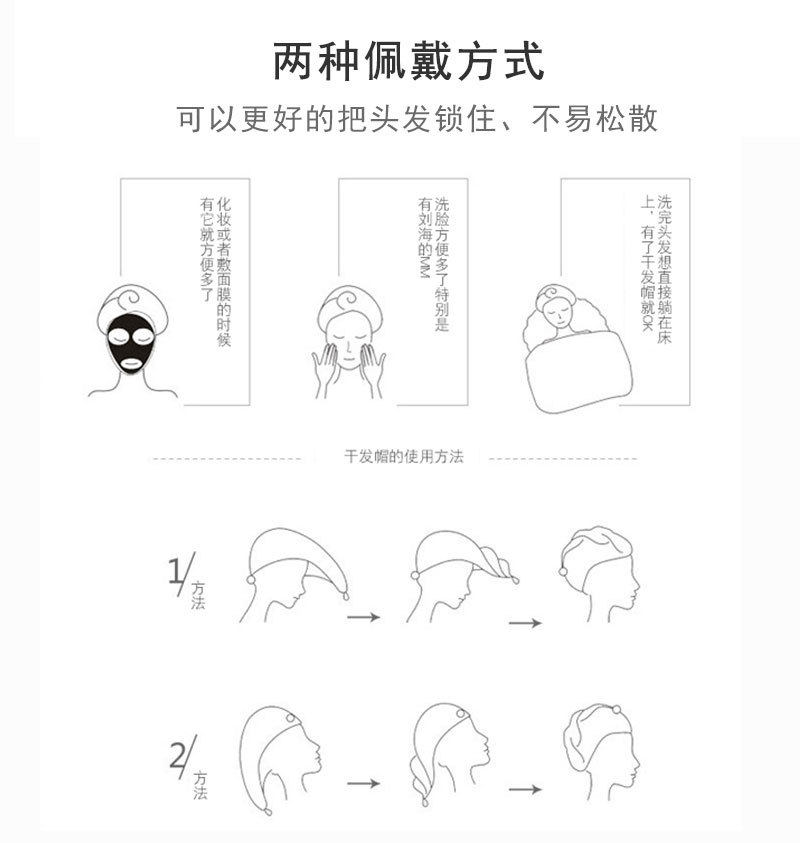 两种佩戴方式

可以更好的把头发锁住、不易松散

化妆或者敷面膜的时候有它就方便多了

洗脸方便多了特别是有刘海的MM

洗完头发想直接躺在床上，有了干发帽就OK

干发帽的使用方法

1/方法

2/方法