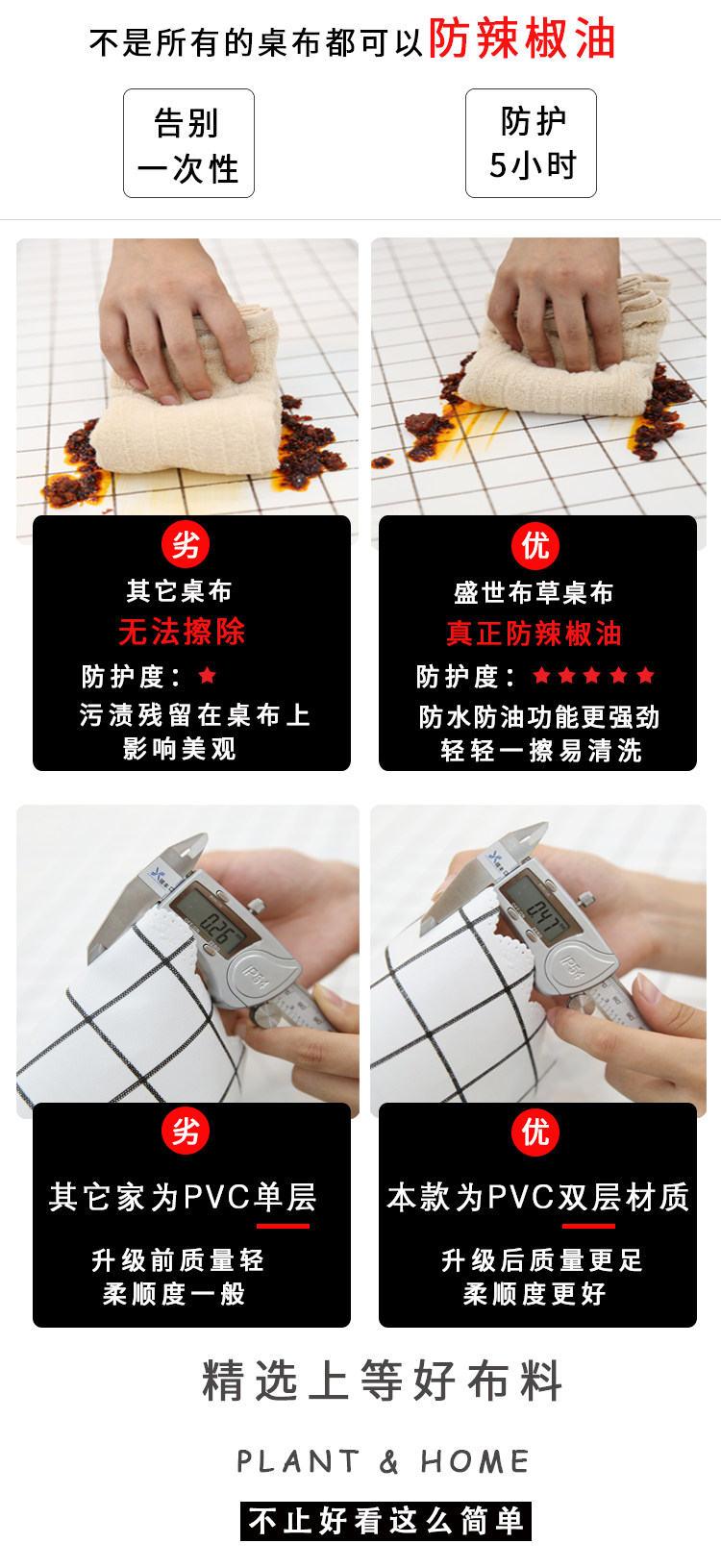 不是所有的桌布都可以防辣椒油

告别
一次性

防护
5小时

劣
其它桌布
无法擦除
防护度：★
污渍残留在桌布上
影响美观

优
盛世布草桌布
真正防辣椒油
防护度：★★★★★
防水防油功能更强劲
轻轻一擦易清洗

0.26

IP54

0.47

IP54

劣
其它家为PVC单层
升级前质量轻
柔顺度一般

优
本款为PVC双层材质
升级后质量更足
柔顺度更好

精选上等好布料

PLANT & HOME

不止好看这么简单