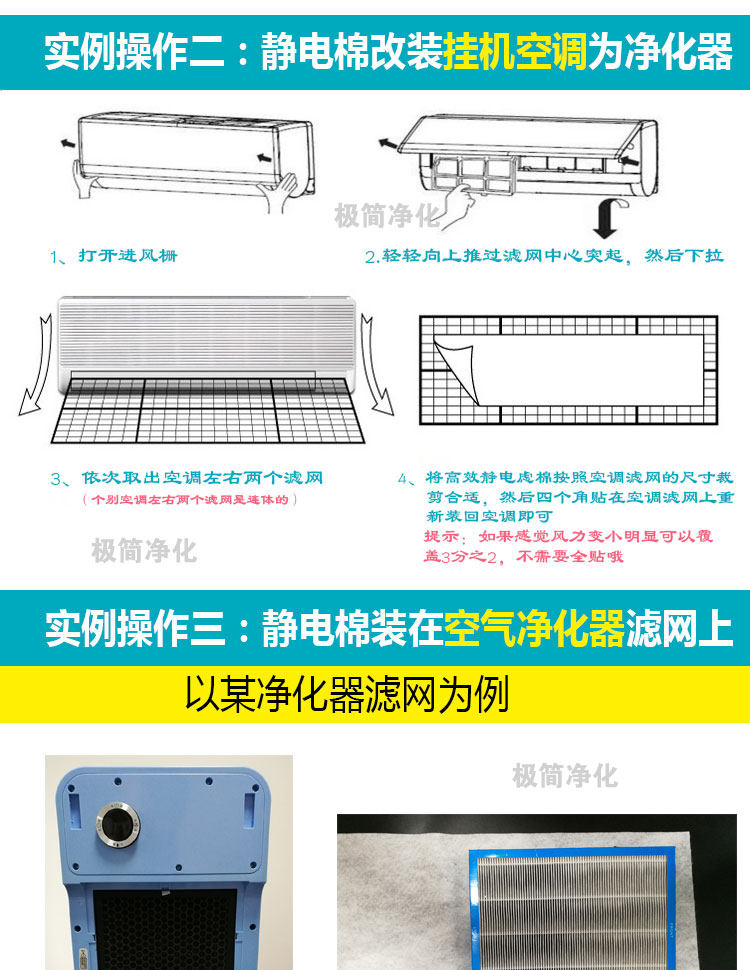 实例操作二：静电棉改装挂机空调为净化器

极简净化

1、打开进风栅

2.轻轻向上推过滤网中心突起，然后下拉

3、依次取出空调左右两个滤网
（个别空调左右两个滤网是连体的）

4、将高效静电虑棉按照空调滤网的尺寸裁剪合适，然后四个角贴在空调滤网上重新装回空调即可
提示：如果感觉风力变小明显可以覆盖3分之2，不需要全贴哦

极简净化

实例操作三：静电棉装在空气净化器滤网上

以某净化器滤网为例

极简净化