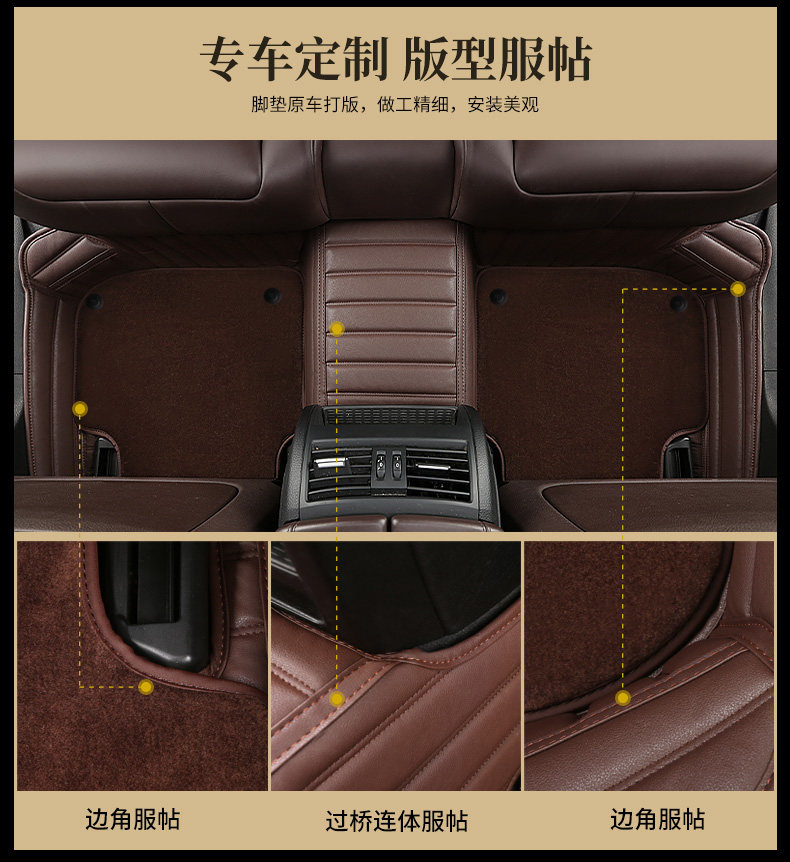 专车定制 版型服帖
脚垫原车打版，做工精细，安装美观

边角服帖

过桥连体服帖

边角服帖