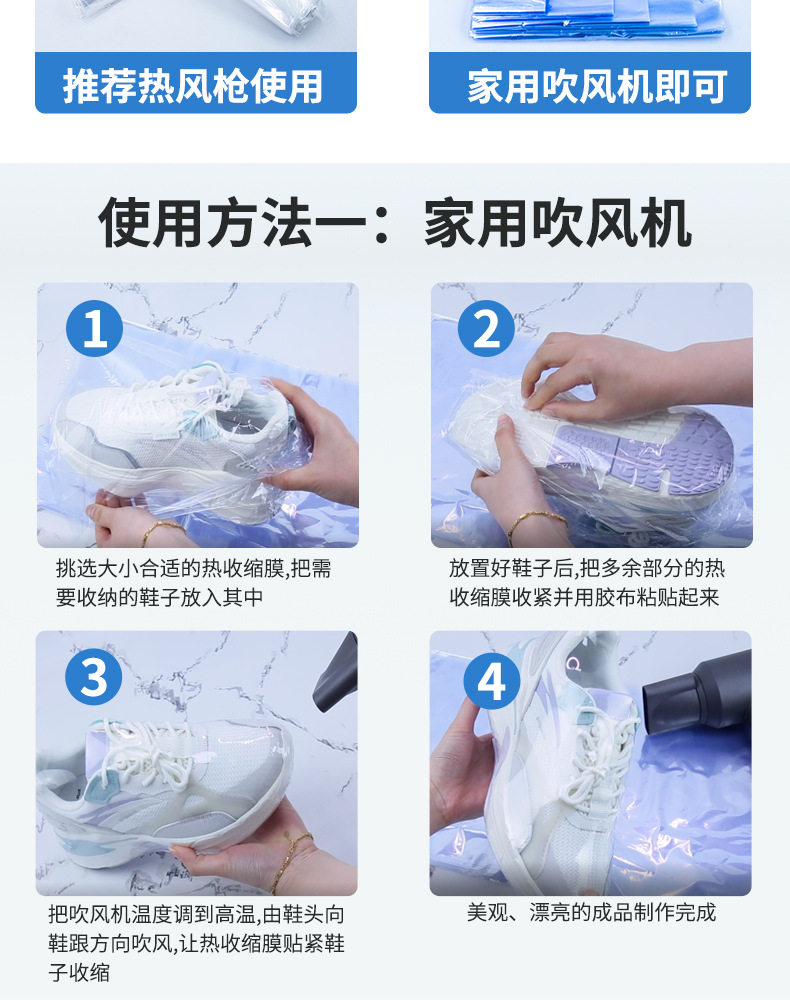 推荐热风枪使用

家用吹风机即可

使用方法一：家用吹风机

1

挑选大小合适的热收缩膜,把需要收纳的鞋子放入其中

2

放置好鞋子后,把多余部分的热收缩膜收紧并用胶布粘贴起来

3

把吹风机温度调到高温,由鞋头向鞋跟方向吹风,让热收缩膜贴紧鞋子收缩

4

美观、漂亮的成品制作完成