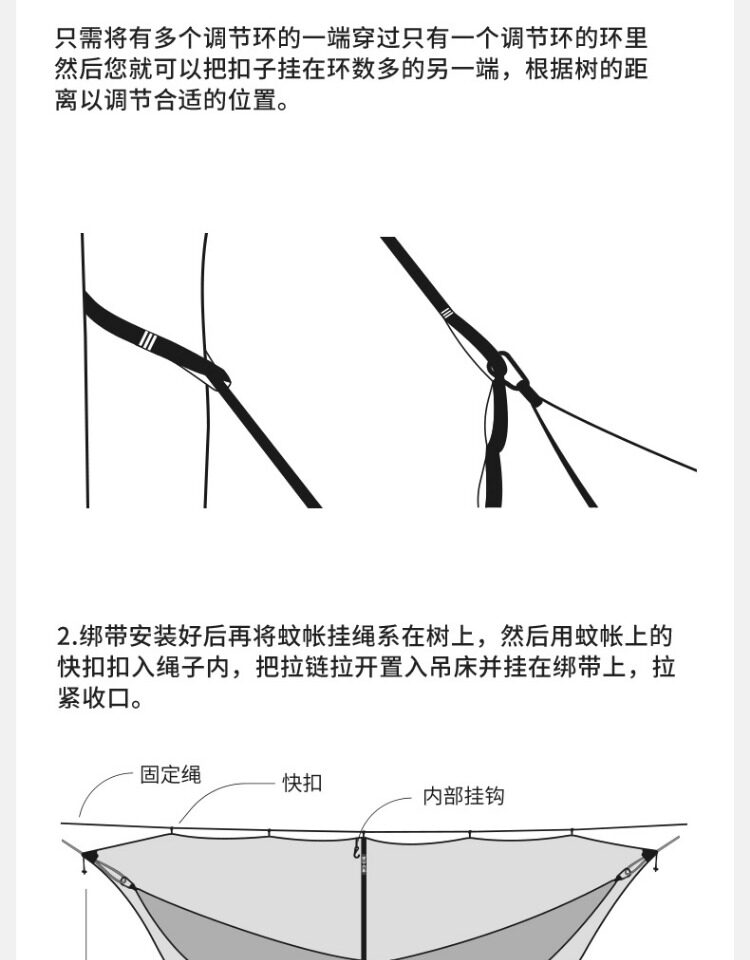 只需将有多个调节环的一端穿过只有一个调节环的环里然后您就可以把扣子挂在环数多的另一端，根据树的距离以调节合适的位置。

2.绑带安装好后再将蚊帐挂绳系在树上，然后用蚊帐上的快扣扣入绳子内，把拉链拉开置入吊床并挂在绑带上，拉紧收口。

固定绳

快扣

内部挂钩