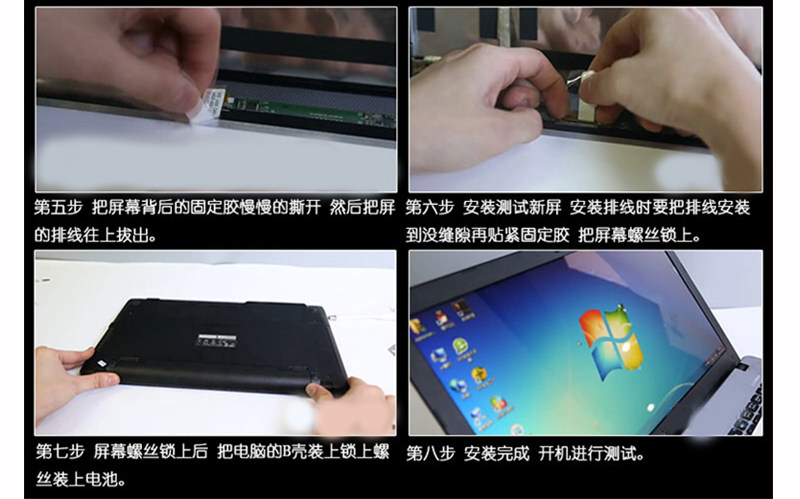 第五步 把屏幕背后的固定胶慢慢的撕开 然后把屏的排线往上拔出。

第六步 安装测试新屏 安装排线时要把排线安装到没缝隙再贴紧固定胶 把屏幕螺丝锁上。

第七步 屏幕螺丝锁上后 把电脑的B壳装上锁上螺丝装上电池。

第八步 安装完成 开机进行测试。