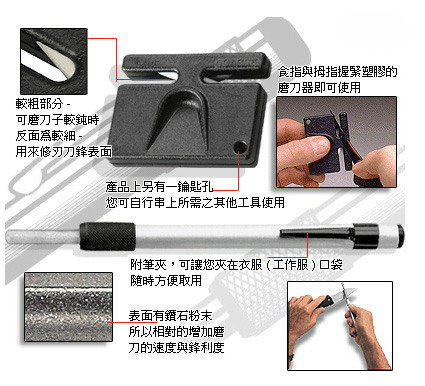 較粗部分 -
可磨刀子較鈍時
反面爲較細 -
用來修刃刀鋒表面

食指與拇指握緊塑膠的
磨刀器即可使用

產品上另有一鑰匙孔
您可自行串上所需之其他工具使用

附筆夾，可讓您夾在衣服（工作服）口袋
隨時方便取用

表面有鑽石粉末
所以相對的增加磨
刀的速度與鋒利度