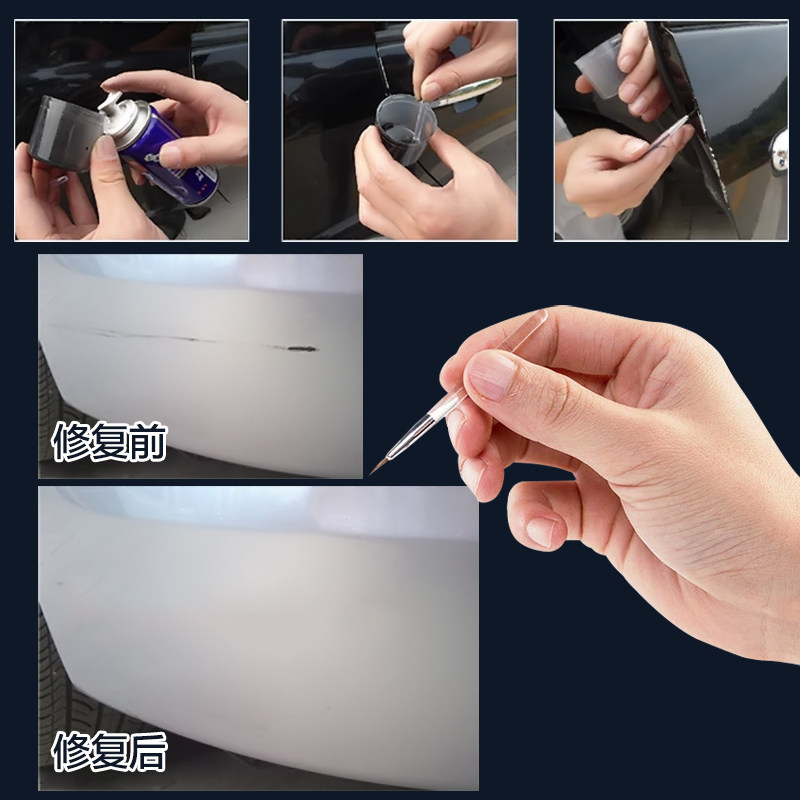 修复前

修复后