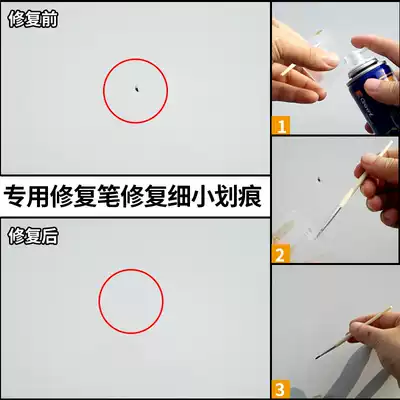 修复前

专用修复笔修复细小划痕

修复后

1

2

3