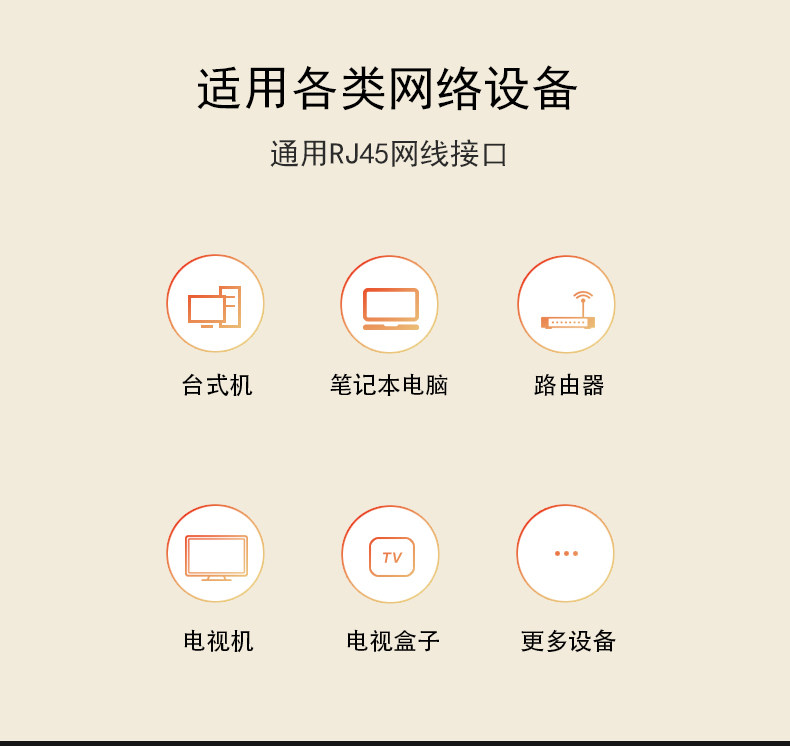 适用各类网络设备

通用RJ45网线接口

台式机

笔记本电脑

路由器

TV

电视机

电视盒子

更多设备