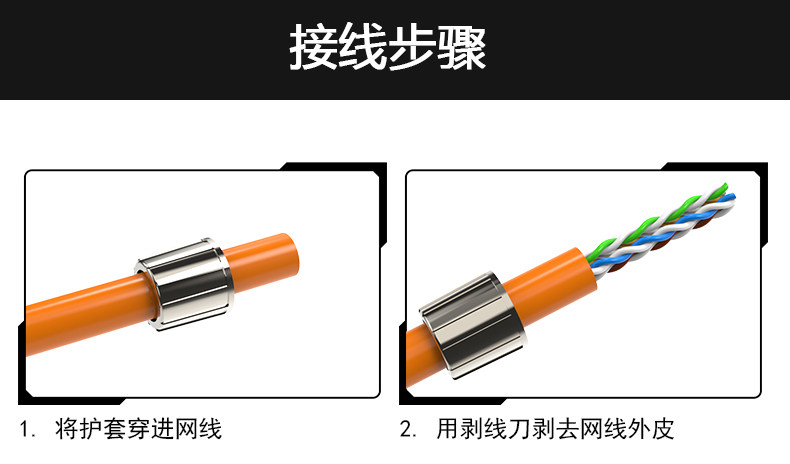 接线步骤

1. 将护套穿进网线

2. 用剥线刀剥去网线外皮